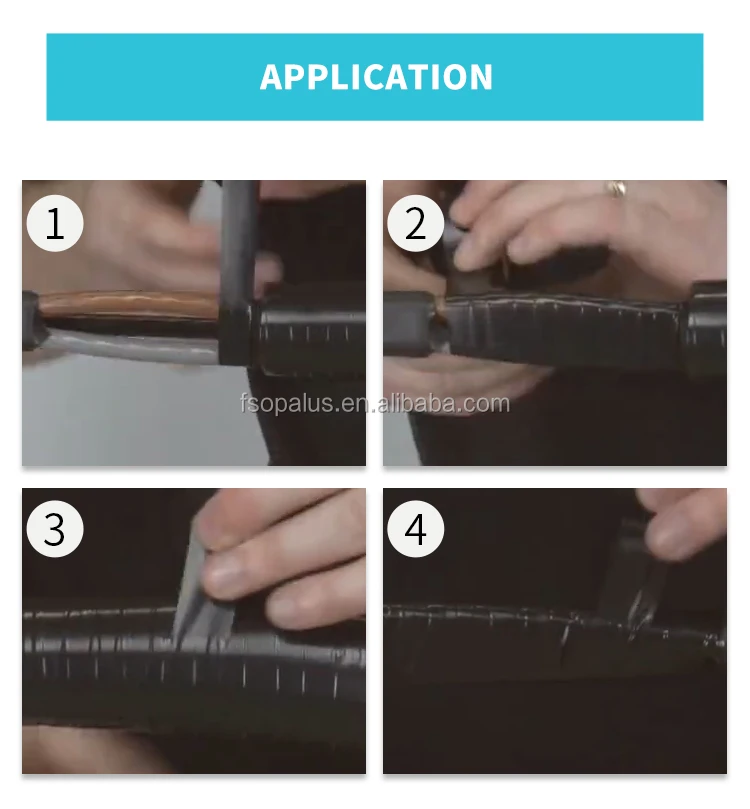 APPLICATION

1

2

fsopalus.en.alibaba.com

3

4