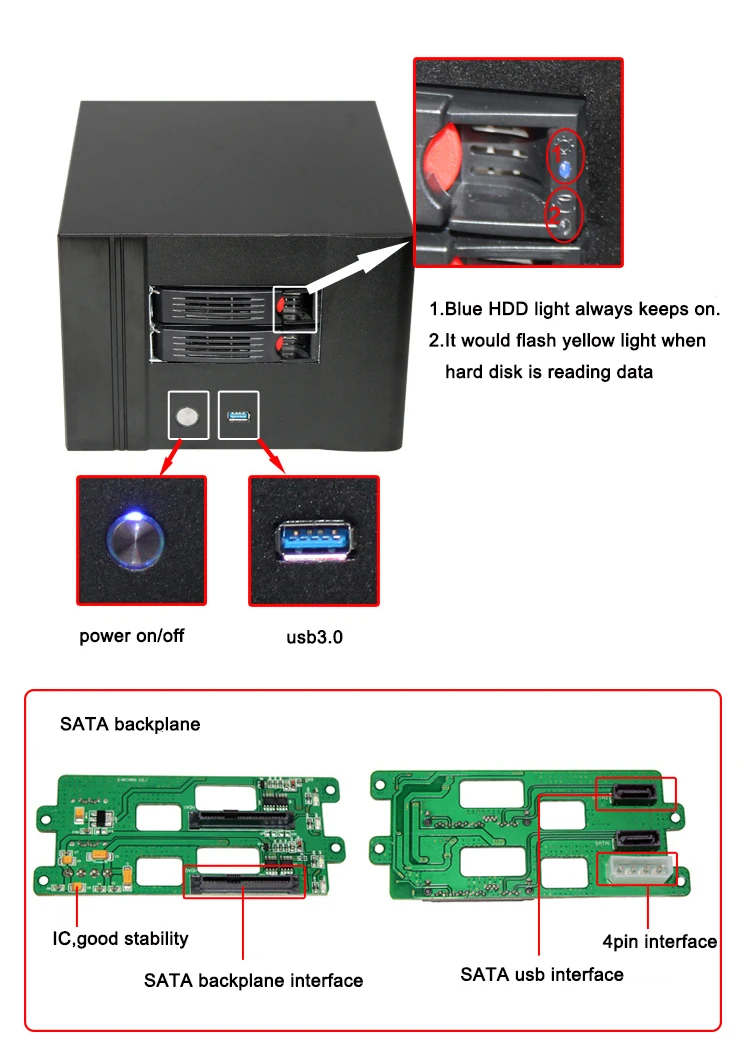 1
2

1.Blue HDD light always keeps on.
2.It would flash yellow light when hard disk is reading data

power on/off

usb3.0

SATA backplane

IC,good stability

SATA backplane interface

SATA usb interface

4pin interface