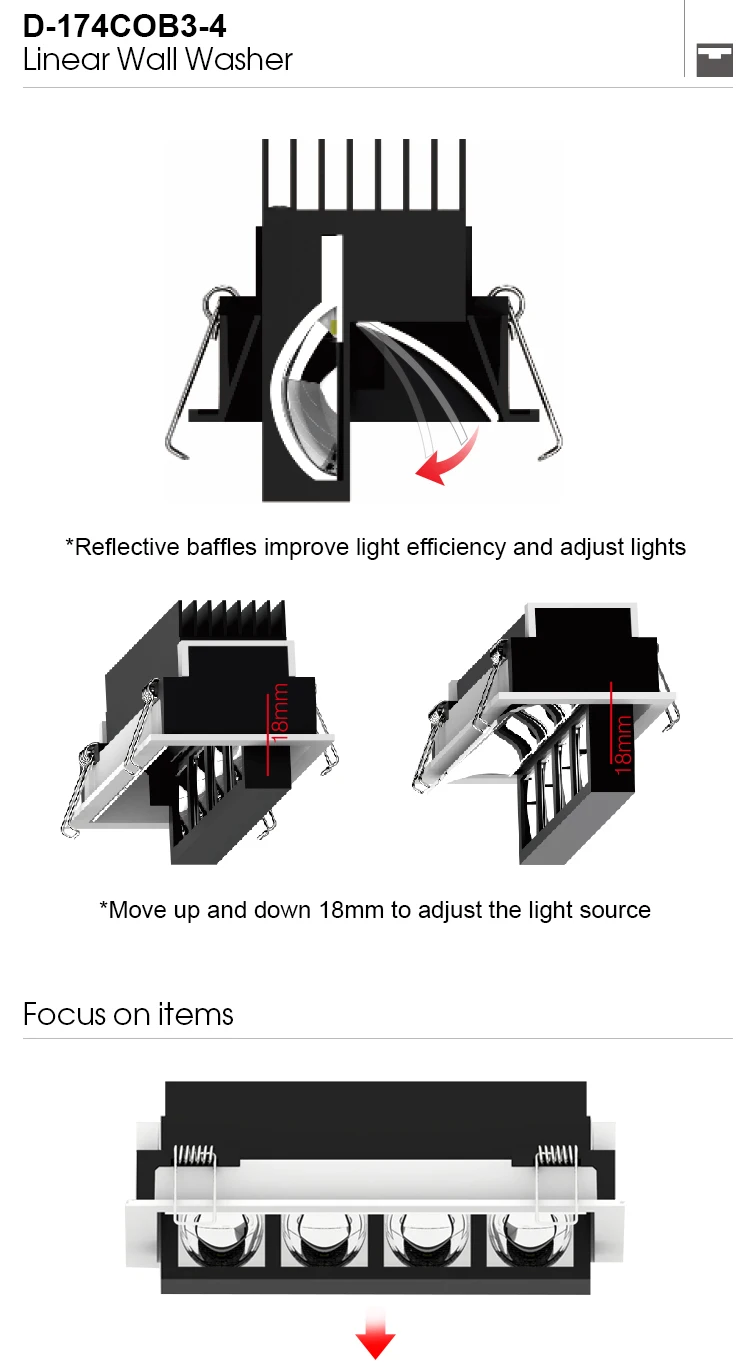 D-174COB3-4
Linear Wall Washer

*Reflective baffles improve light efficiency and adjust lights

18mm

18mm

*Move up and down 18mm to adjust the light source

Focus on items