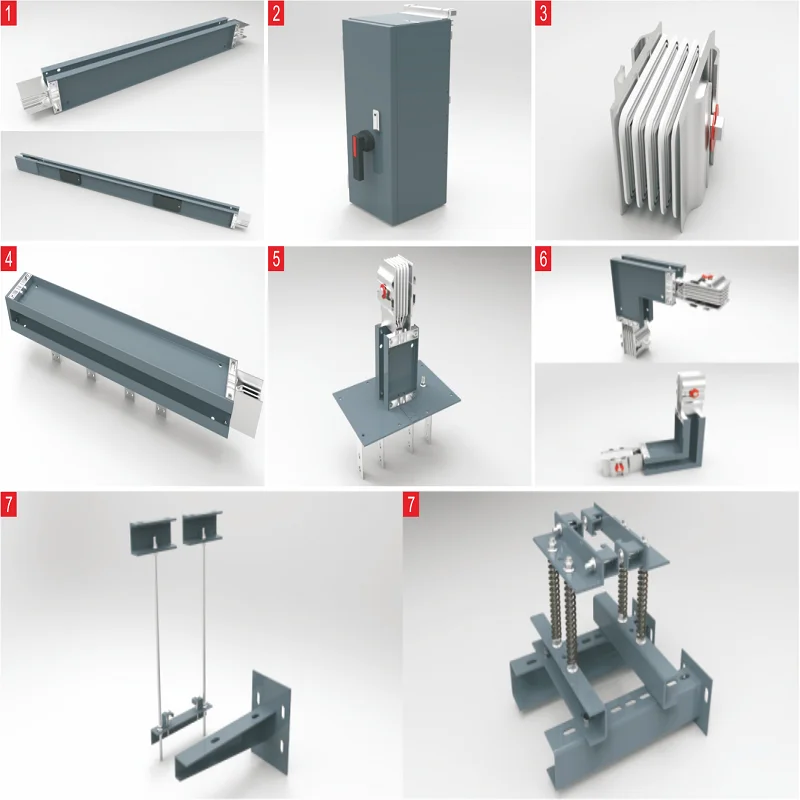 1
2
3
4
5
6
7
7