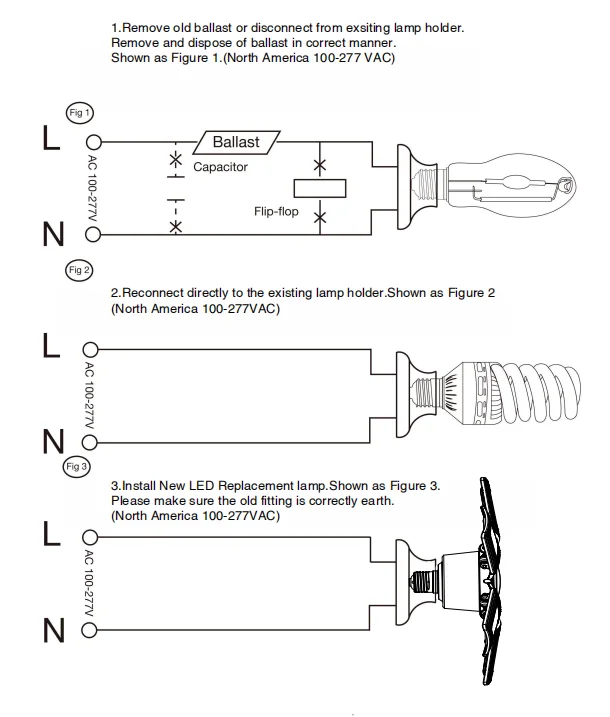 1.Remove old ballast or disconnect from exsiting lamp holder.
Remove and dispose of ballast in correct manner.
Shown as Figure 1.(North America 100-277 VAC)

Fig 1

L
AC 100-277V
N

Ballast
Capacitor
Flip-flop

Fig 2

2.Reconnect directly to the existing lamp holder.Shown as Figure 2
(North America 100-277VAC)

L
AC 100-277V
N

Fig 3

3.Install New LED Replacement lamp.Shown as Figure 3.
Please make sure the old fitting is correctly earth.
(North America 100-277VAC)

L
AC 100-277V
N