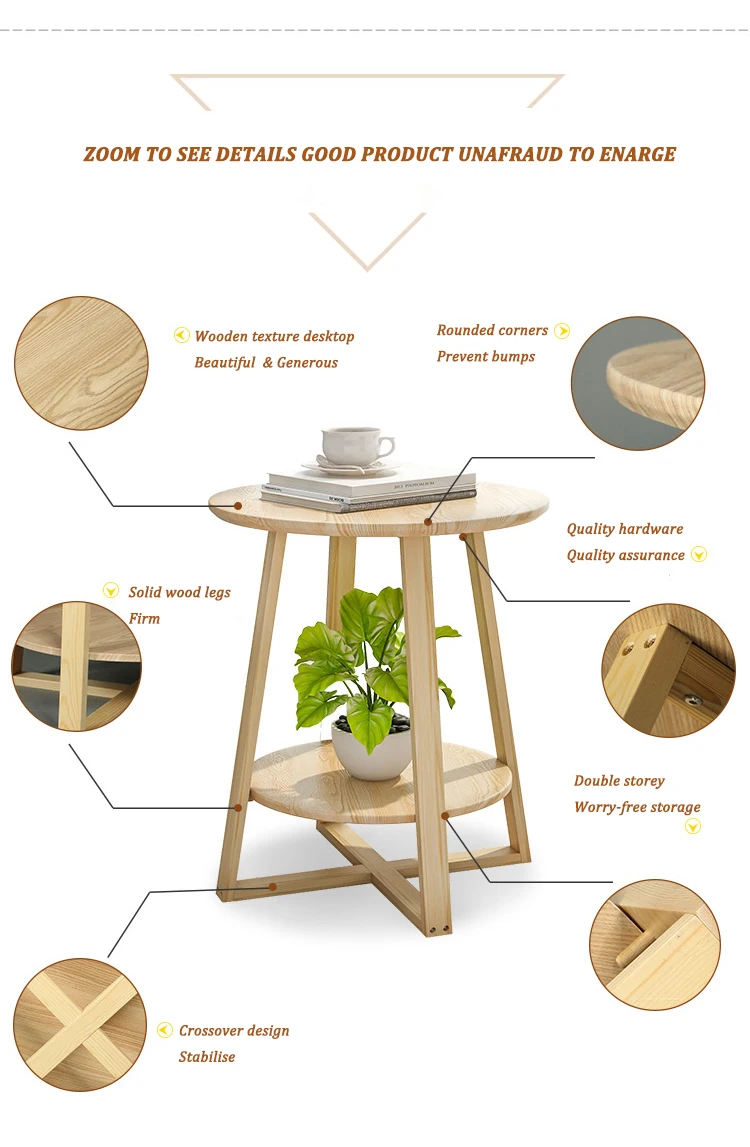 ZOOM TO SEE DETAILS GOOD PRODUCT UNAFRAUD TO ENARGE

Wooden texture desktop
Beautiful & Generous

Rounded corners
Prevent bumps

Quality hardware
Quality assurance

Solid wood legs
Firm

Double storey
Worry-free storage

Crossover design
Stabilise