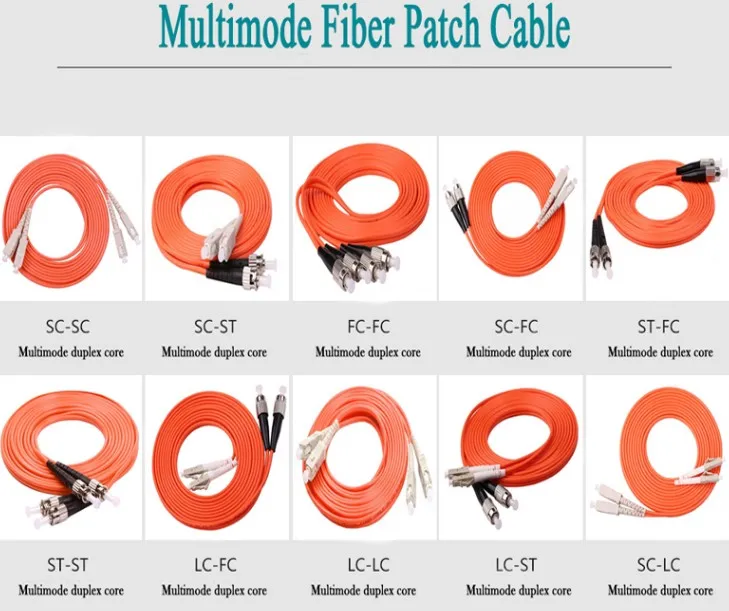 Multimode Fiber Patch Cable

SC-SC
Multimode duplex core

SC-ST
Multimode duplex core

FC-FC
Multimode duplex core

SC-FC
Multimode duplex core

ST-FC
Multimode duplex core

ST-ST
Multimode duplex core

LC-FC
Multimode duplex core

LC-LC
Multimode duplex core

LC-ST
Multimode duplex core

SC-LC
Multimode duplex core