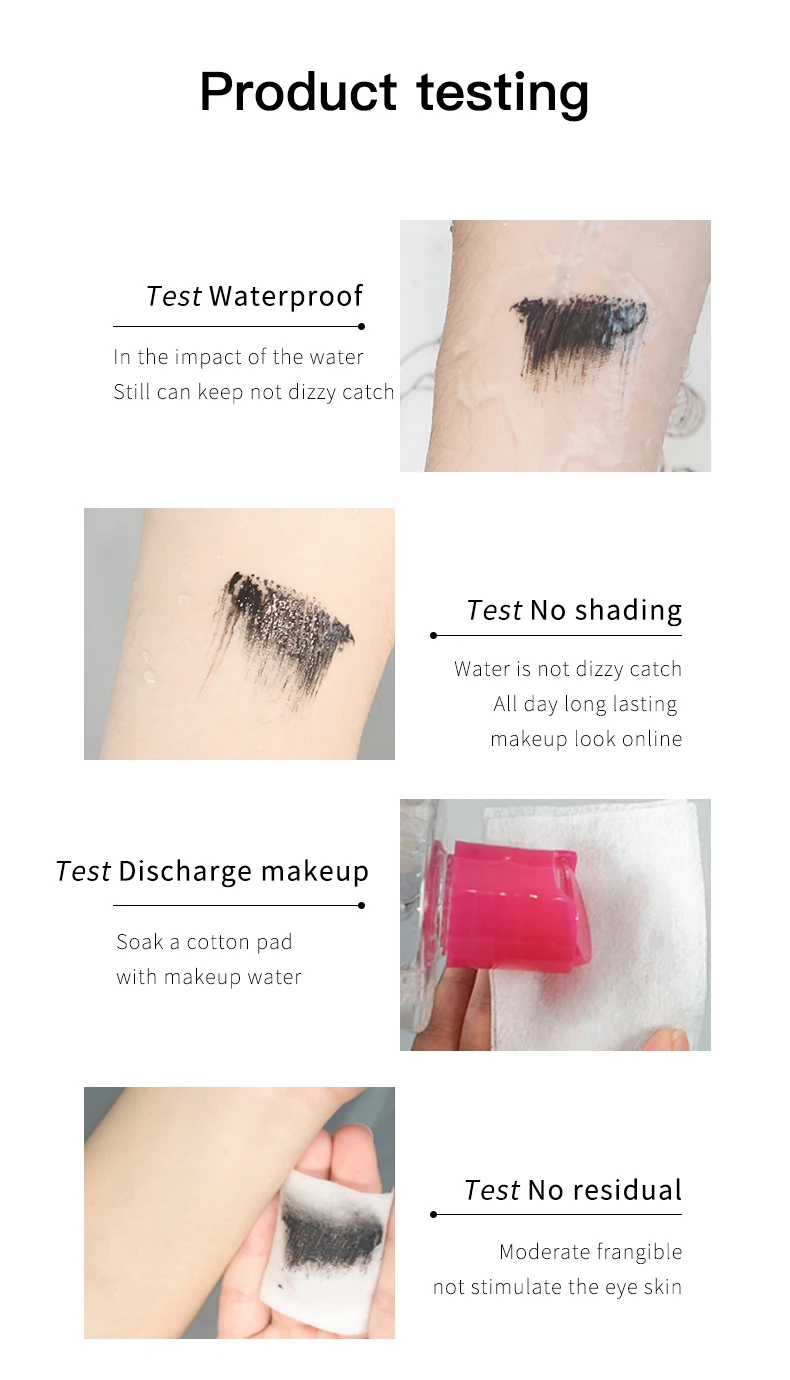 Product testing

Test Waterproof

In the impact of the water
Still can keep not dizzy catch

Test No shading

Water is not dizzy catch
All day long lasting
makeup look online

Test Discharge makeup

Soak a cotton pad
with makeup water

Test No residual

Moderate frangible
not stimulate the eye skin