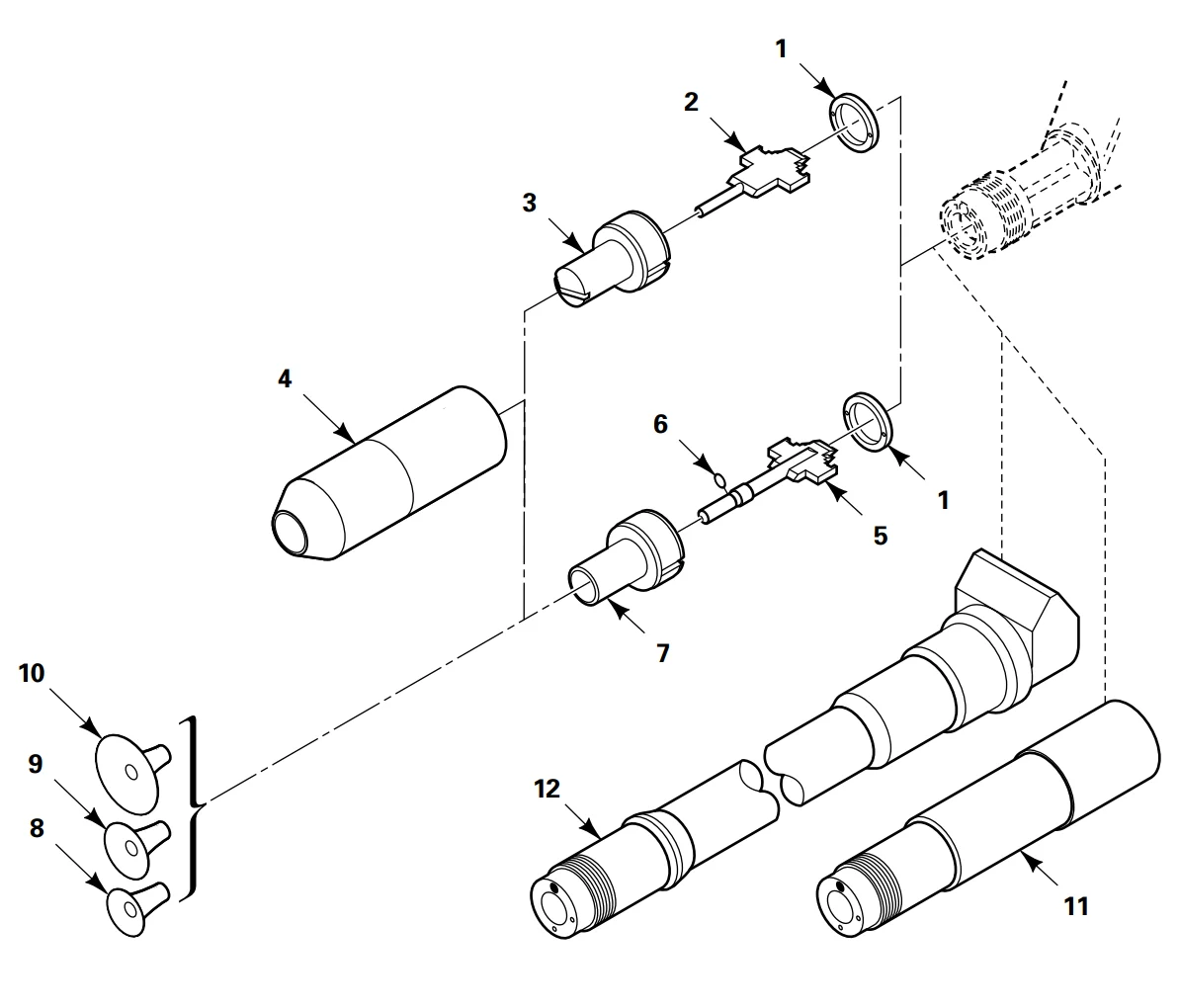 1
2
3
4
6
1
5
7
10
9
8
12
11