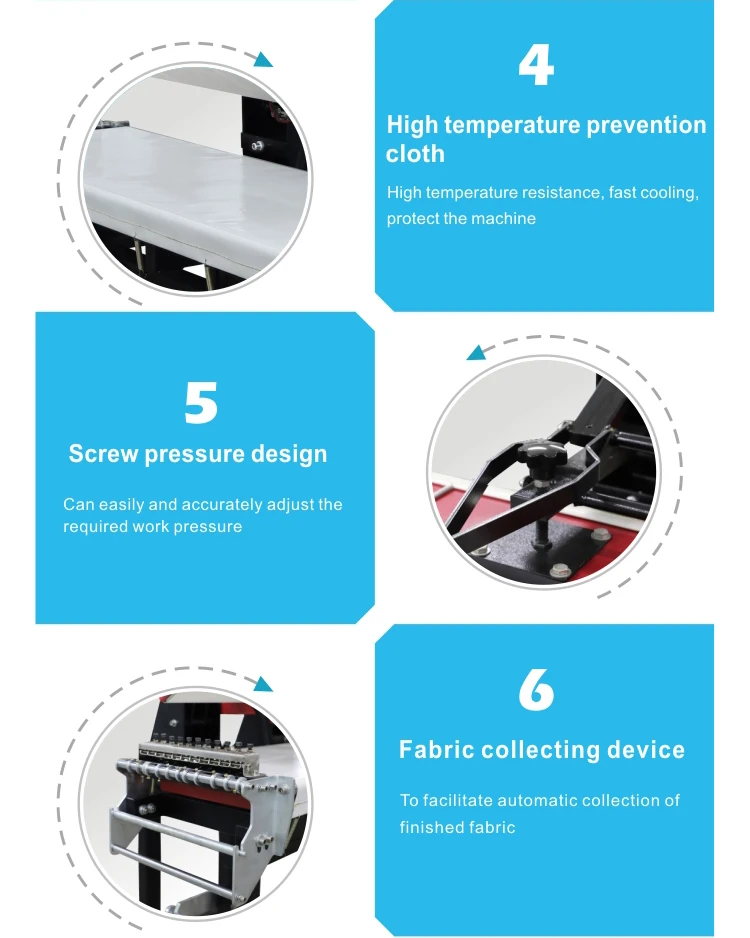 4

High temperature prevention cloth

High temperature resistance, fast cooling, protect the machine

5

Screw pressure design

Can easily and accurately adjust the required work pressure

6

Fabric collecting device

To facilitate automatic collection of finished fabric