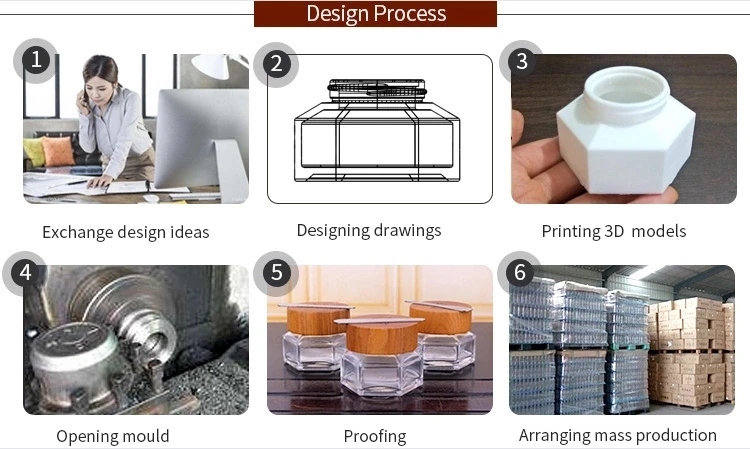 Design Process

1

Exchange design ideas

2

Designing drawings

3

Printing 3D models

4

Opening mould

5

Proofing

6

Arranging mass production