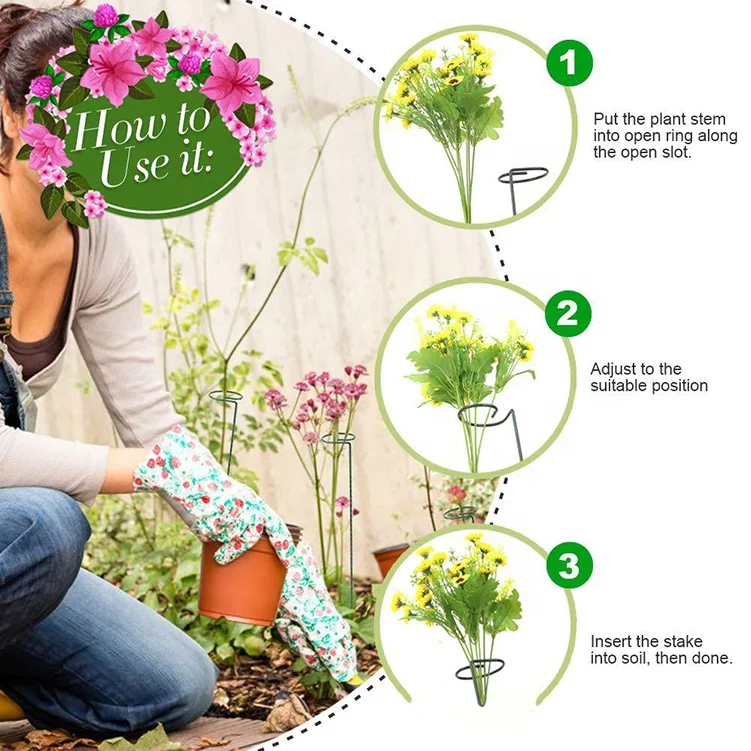 How to Use it:

1

Put the plant stem into open ring along the open slot.

2

Adjust to the suitable position

3

Insert the stake into soil, then done.