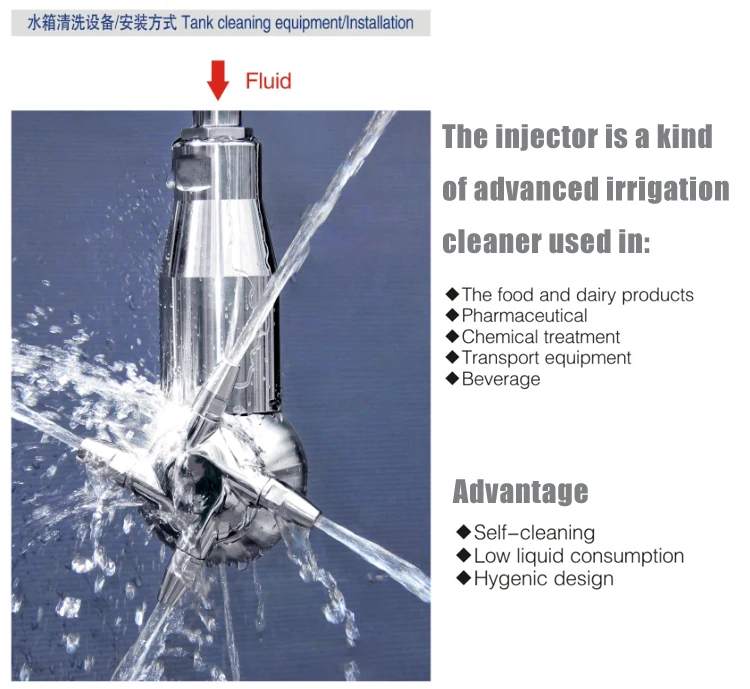 水箱清洗设备/安装方式 Tank cleaning equipment/Installation

Fluid

The injector is a kind of advanced irrigation cleaner used in:

◆The food and dairy products
◆Pharmaceutical
◆Chemical treatment
◆Transport equipment
◆Beverage

Advantage

◆Self-cleaning
◆Low liquid consumption
◆Hygenic design