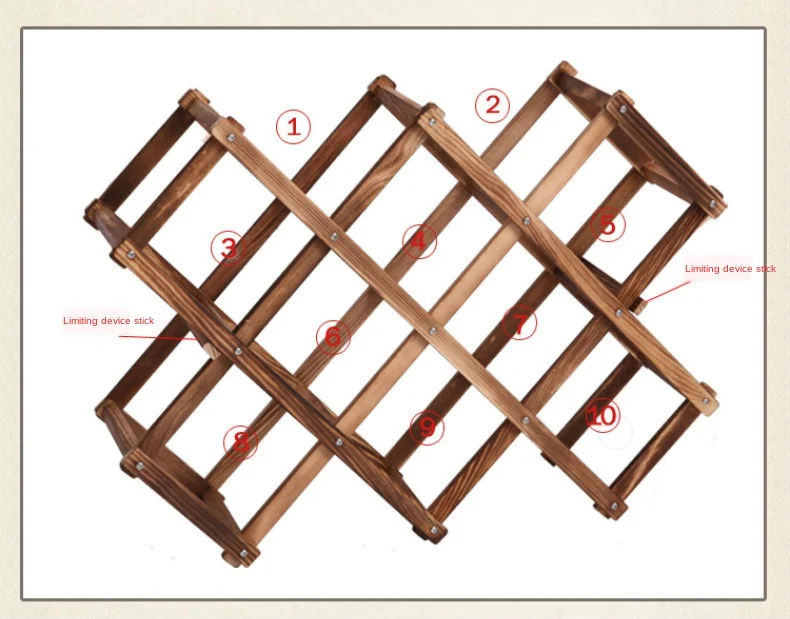 1

2

3

4

5

Limiting device stick

Limiting device stick

6

7

8

9

10