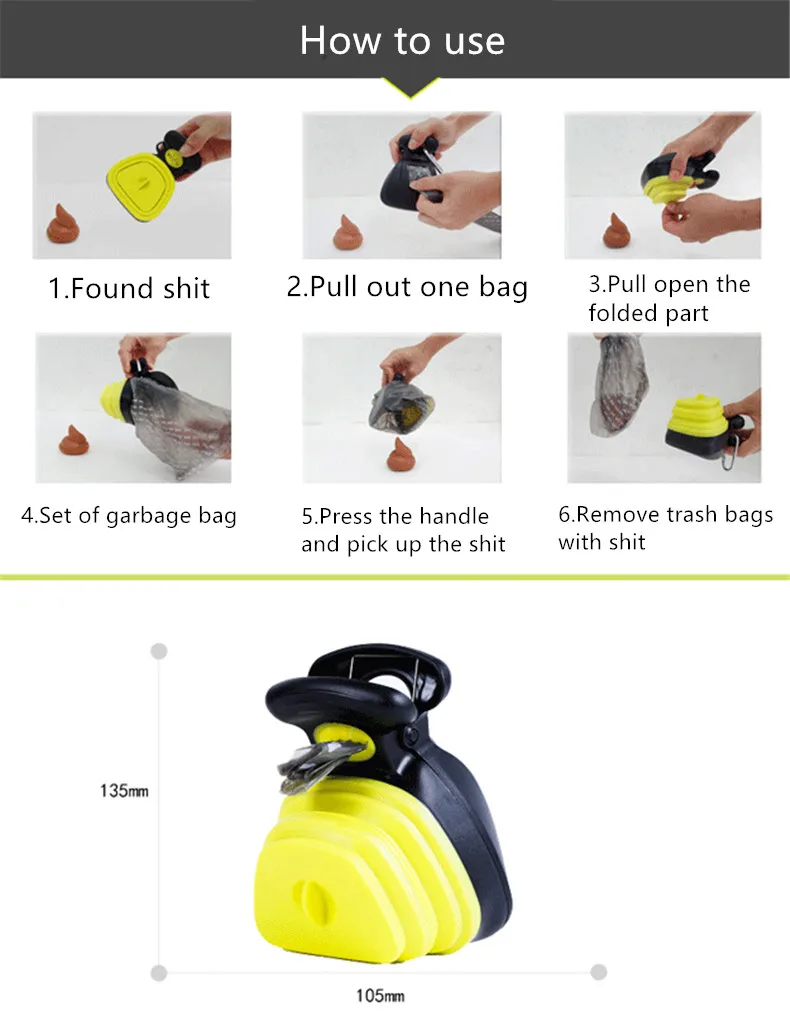 How to use

1.Found shit

2.Pull out one bag

3.Pull open the folded part

4.Set of garbage bag

5.Press the handle and pick up the shit

6.Remove trash bags with shit

135mm

105mm