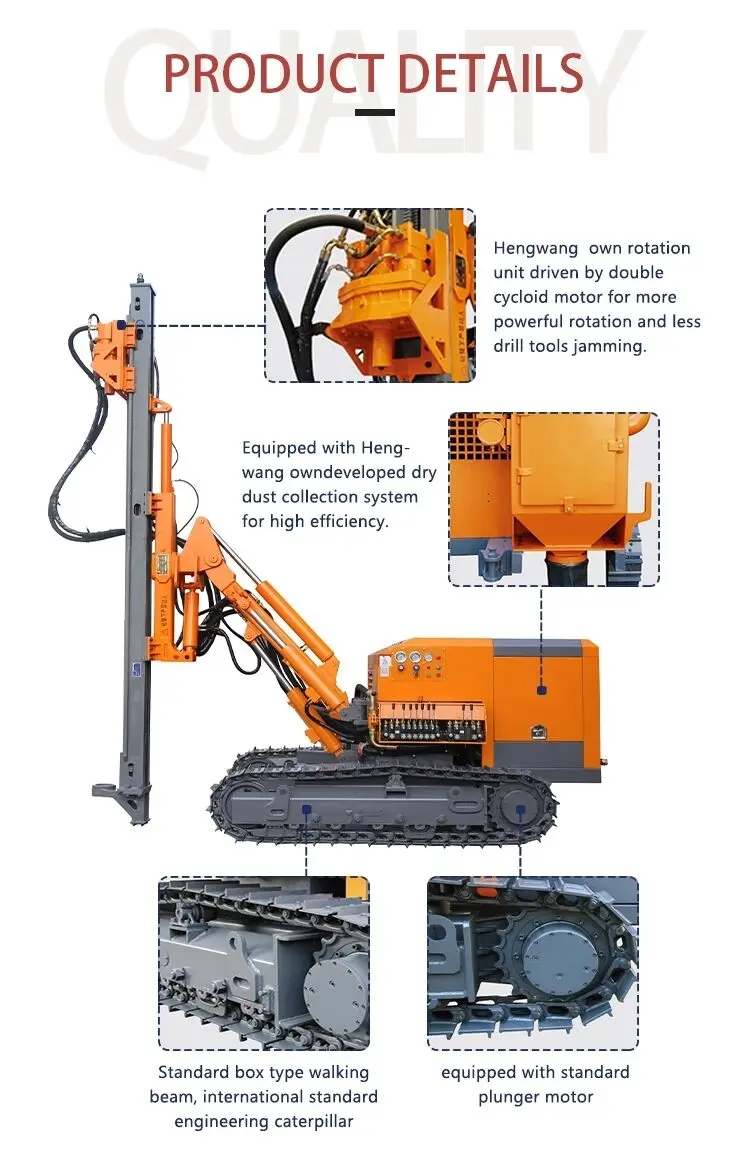 QUALITY
PRODUCT DETAILS

Hengwang own rotation unit driven by double cycloid motor for more powerful rotation and less drill tools jamming.

Equipped with Hengwang owndeveloped dry dust collection system for high efficiency.

Standard box type walking beam, international standard engineering caterpillar

equipped with standard plunger motor