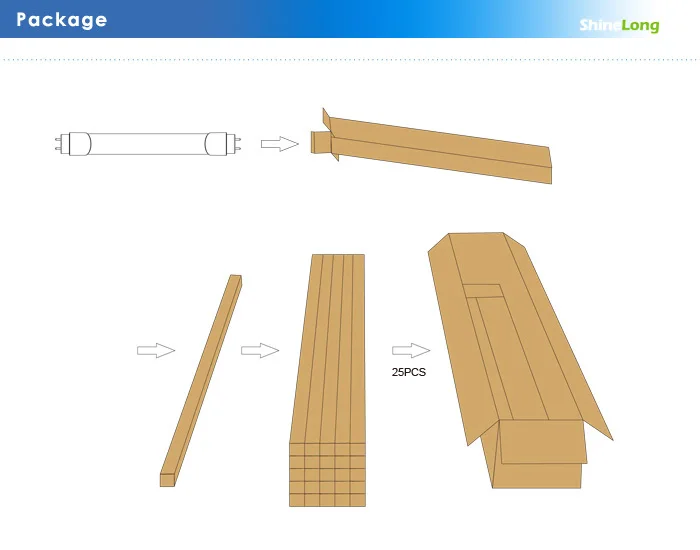 Package

ShineLong

25PCS