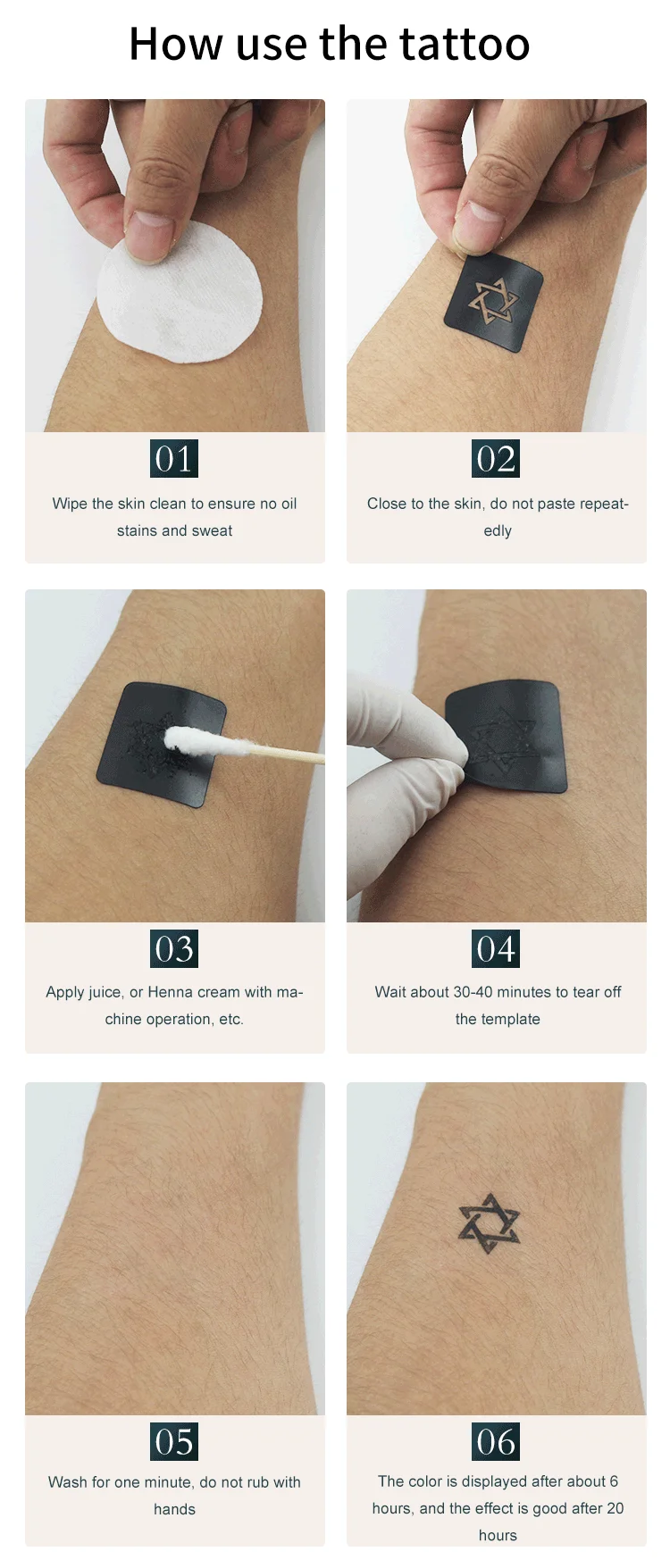 How use the tattoo

01

Wipe the skin clean to ensure no oil stains and sweat

02

Close to the skin, do not paste repeatedly

03

Apply juice, or Henna cream with machine operation, etc.

04

Wait about 30-40 minutes to tear off the template

05

Wash for one minute, do not rub with hands

06

The color is displayed after about 6 hours, and the effect is good after 20 hours