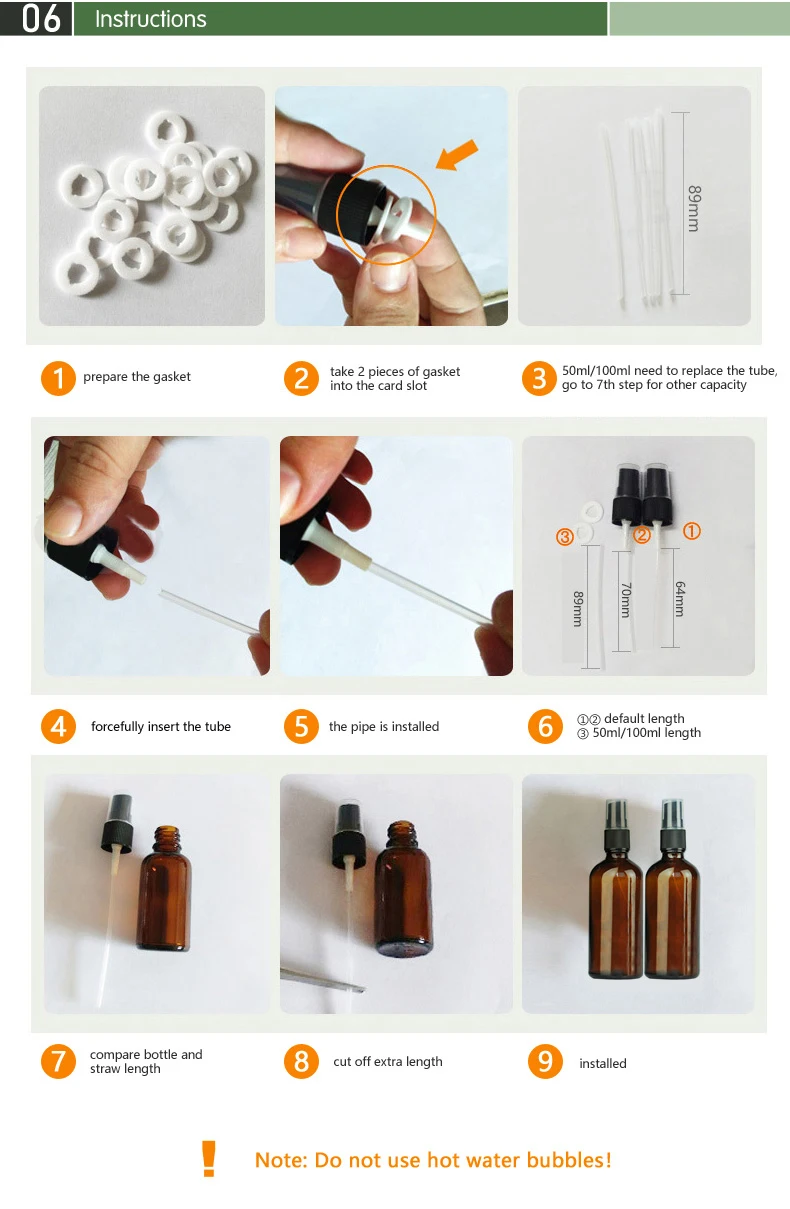 06 Instructions

89mm

1 prepare the gasket

2 take 2 pieces of gasket into the card slot

3 50ml/100ml need to replace the tube, go to 7th step for other capacity

③ ② ①

89mm 70mm 64mm

4 forcefully insert the tube

5 the pipe is installed

6 ①② default length
③ 50ml/100ml length

7 compare bottle and straw length

8 cut off extra length

9 installed

! Note: Do not use hot water bubbles!