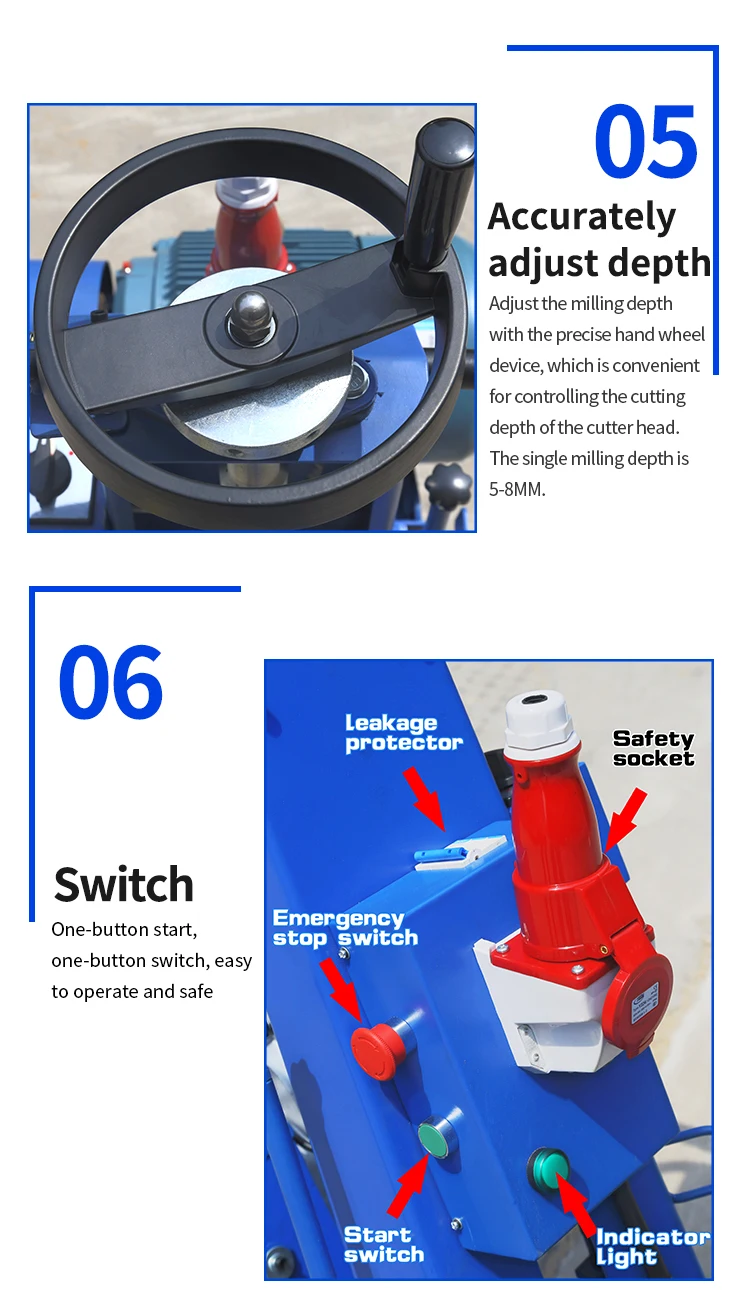 05

Accurately adjust depth

Adjust the milling depth with the precise hand wheel device, which is convenient for controlling the cutting depth of the cutter head. The single milling depth is 5-8MM.

06

Switch

One-button start, one-button switch, easy to operate and safe

Leakage protector

Safety socket

Emergency stop switch

Start switch

Indicator Light