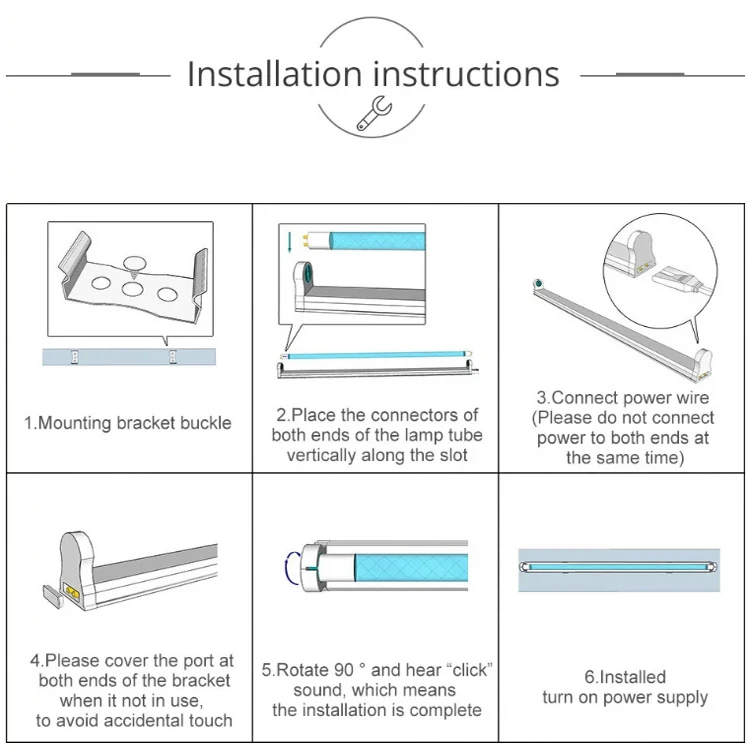 Installation instructions

1.Mounting bracket buckle

2.Place the connectors of both ends of the lamp tube vertically along the slot

3.Connect power wire (Please do not connect power to both ends at the same time)

4.Please cover the port at both ends of the bracket when it not in use, to avoid accidental touch

5.Rotate 90 ° and hear “click” sound, which means the installation is complete

6.Installed turn on power supply