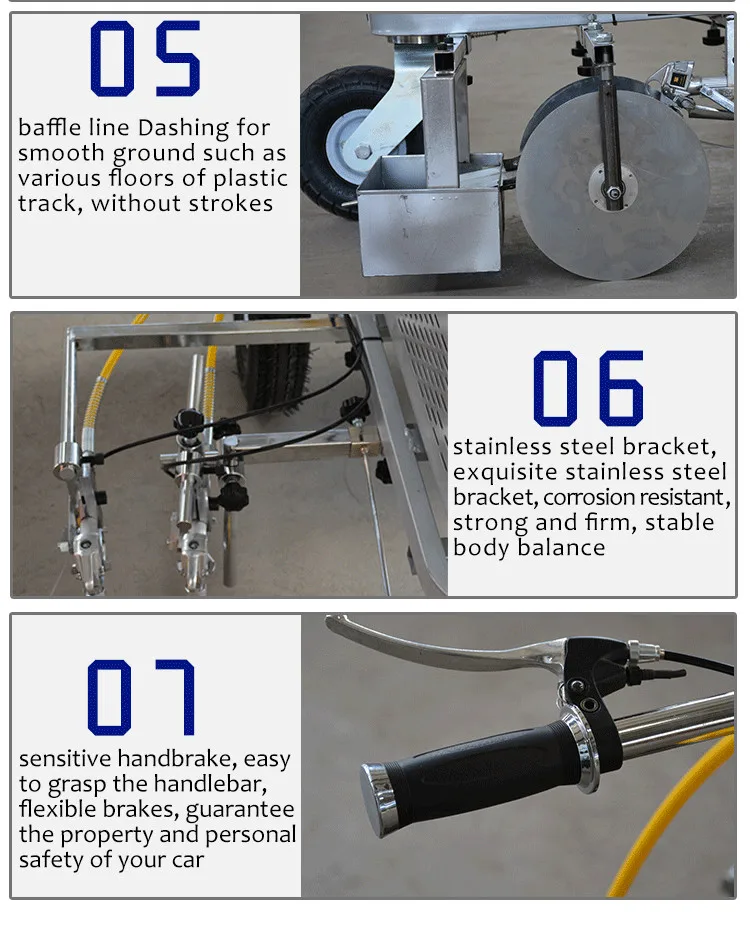 05

baffle line Dashing for smooth ground such as various floors of plastic track, without strokes

06

stainless steel bracket, exquisite stainless steel bracket, corrosion resistant, strong and firm, stable body balance

07

sensitive handbrake, easy to grasp the handlebar, flexible brakes, guarantee the property and personal safety of your car