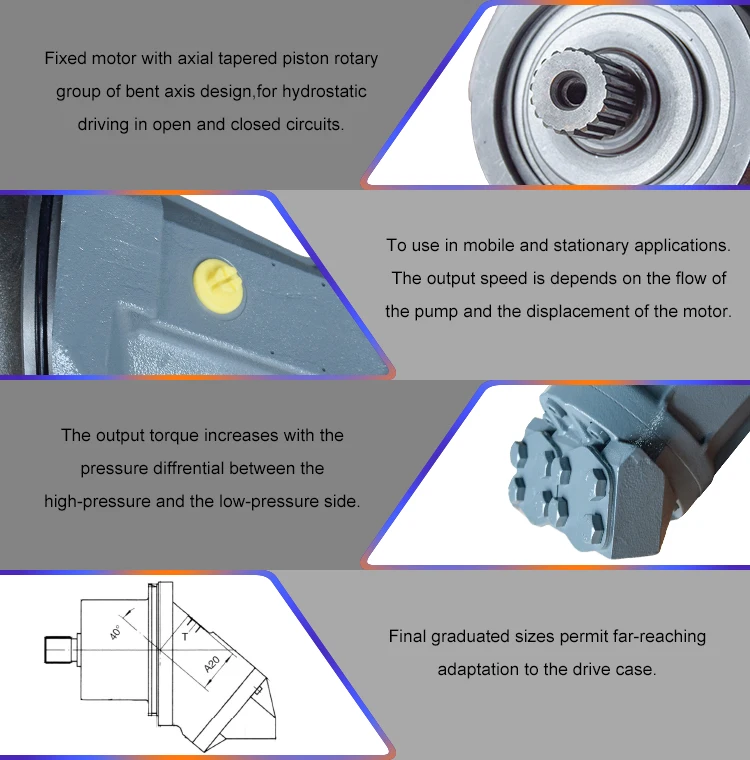 Fixed motor with axial tapered piston rotary group of bent axis design,for hydrostatic driving in open and closed circuits.

To use in mobile and stationary applications. The output speed is depends on the flow of the pump and the displacement of the motor.

The output torque increases with the pressure diffrential between the high-pressure and the low-pressure side.

40°

T

A20

Final graduated sizes permit far-reaching adaptation to the drive case.