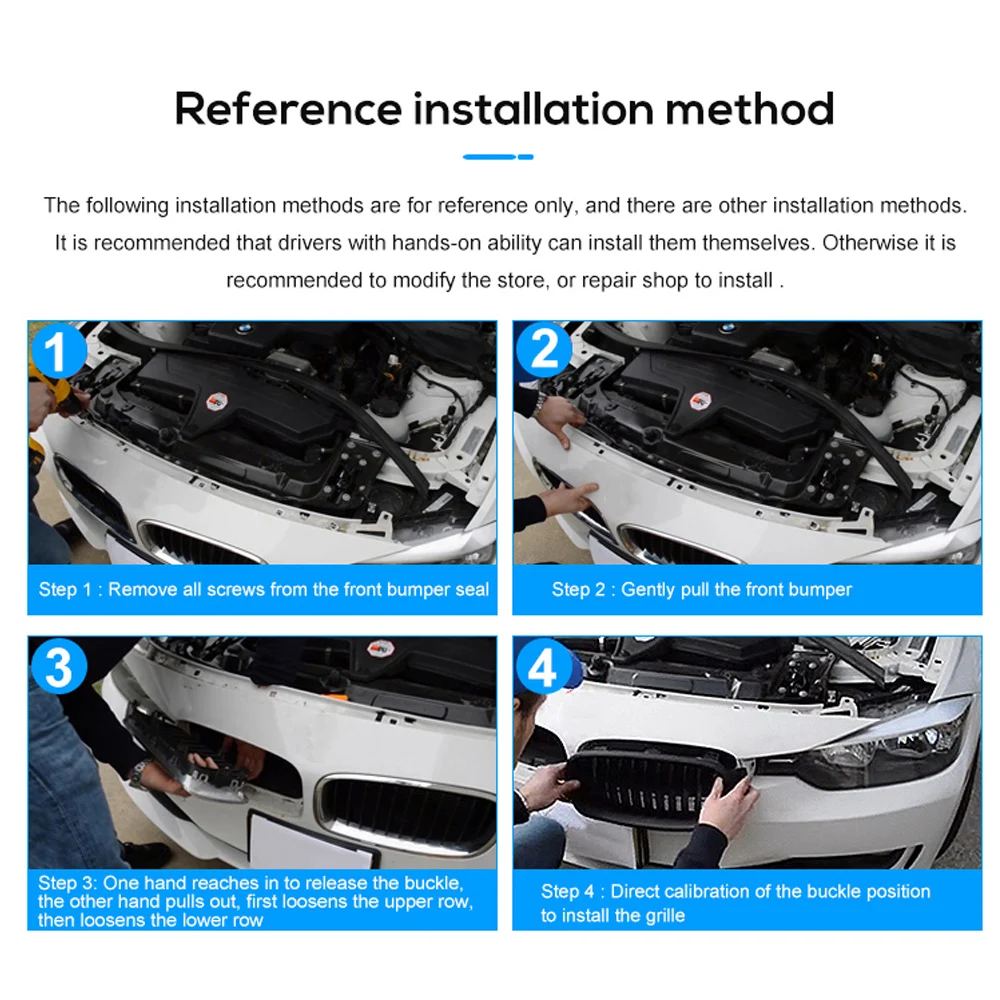 Reference installation method

The following installation methods are for reference only, and there are other installation methods. It is recommended that drivers with hands-on ability can install them themselves. Otherwise it is recommended to modify the store, or repair shop to install .

1

Step 1 : Remove all screws from the front bumper seal

2

Step 2 : Gently pull the front bumper

3

Step 3: One hand reaches in to release the buckle, the other hand pulls out, first loosens the upper row, then loosens the lower row

4

Step 4 : Direct calibration of the buckle position to install the grille