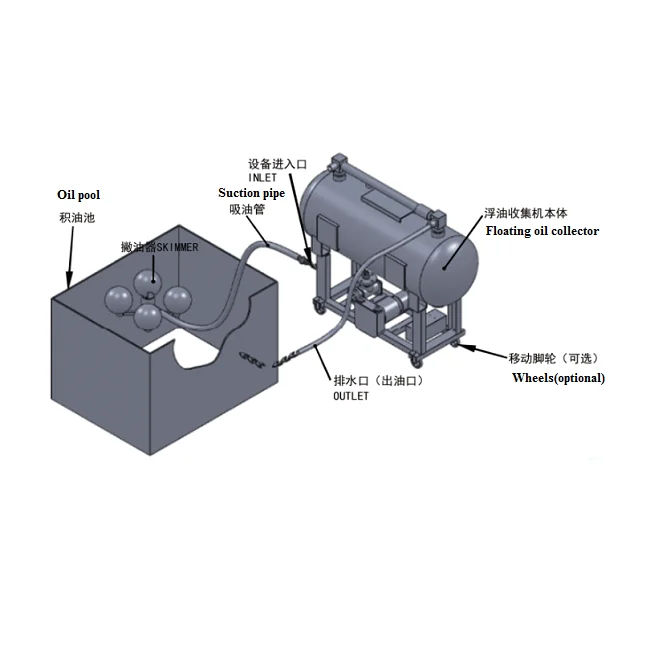 Oil pool
积油池

撇油器SKIMMER

设备进入口
INLET

Suction pipe
吸油管

浮油收集机本体
Floating oil collector

移动脚轮（可选）
Wheels(optional)

排水口（出油口）
OUTLET