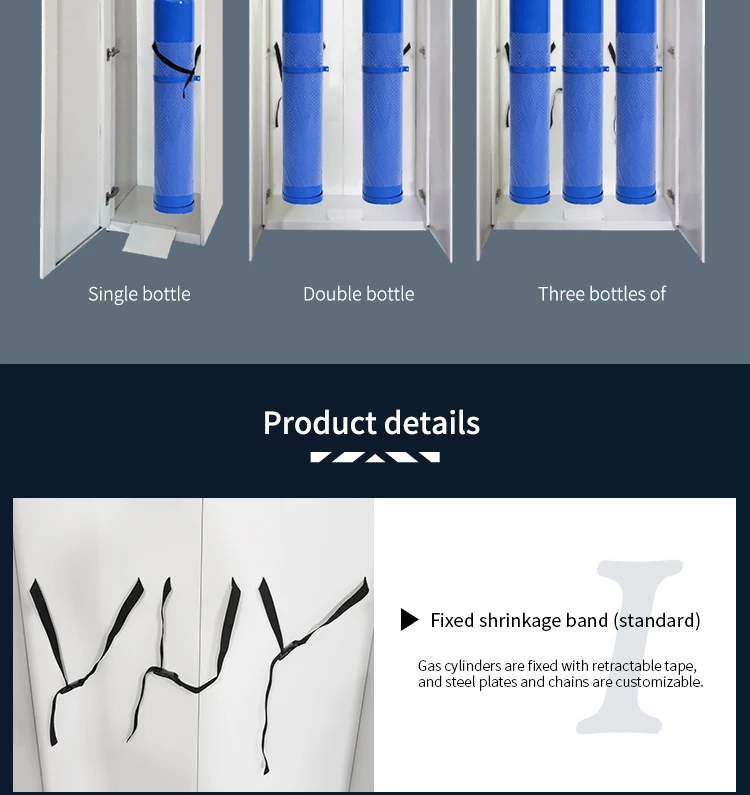 Single bottle

Double bottle

Three bottles of

Product details

I

Fixed shrinkage band (standard)

Gas cylinders are fixed with retractable tape, and steel plates and chains are customizable.