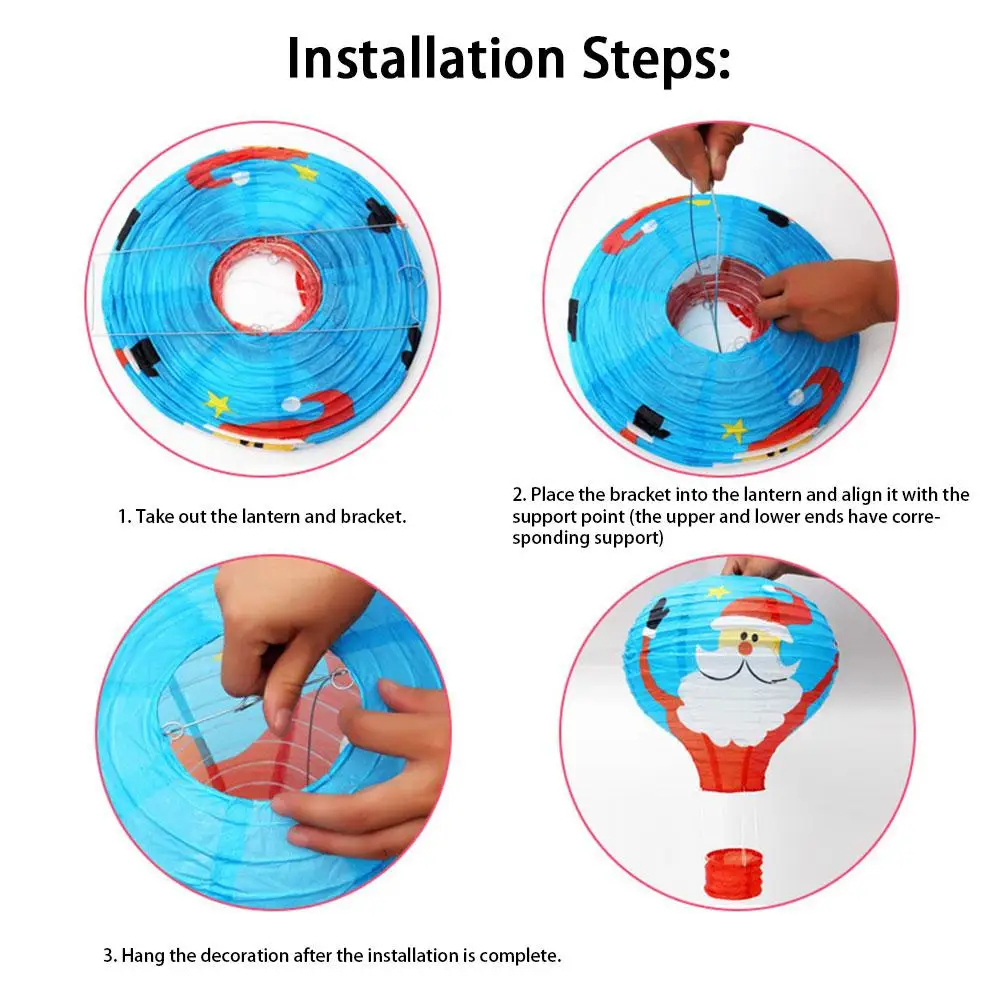 Installation Steps:

1. Take out the lantern and bracket.

2. Place the bracket into the lantern and align it with the support point (the upper and lower ends have corresponding support)

3. Hang the decoration after the installation is complete.