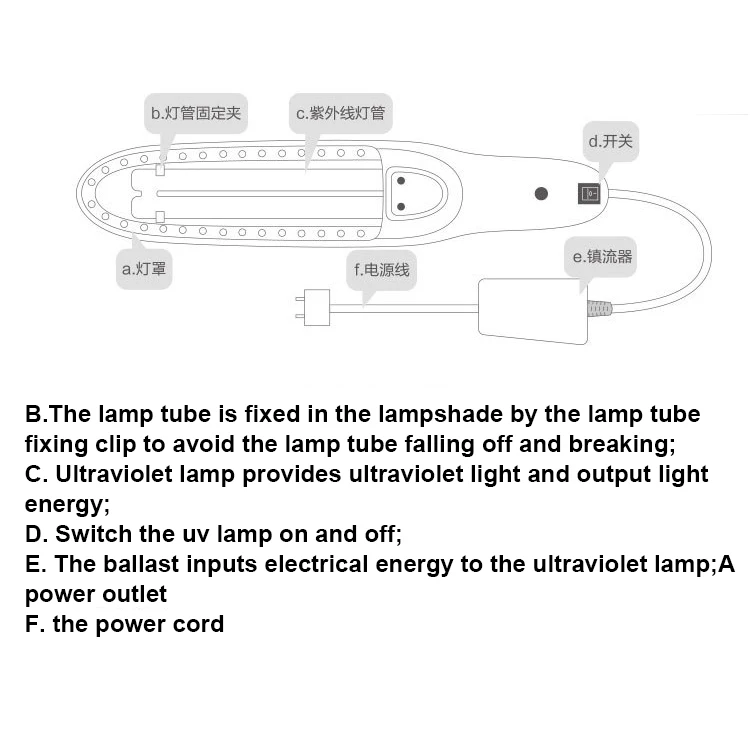 b.灯管固定夹
c.紫外线灯管
d.开关
a.灯罩
f.电源线
e.镇流器

B.The lamp tube is fixed in the lampshade by the lamp tube fixing clip to avoid the lamp tube falling off and breaking;
C. Ultraviolet lamp provides ultraviolet light and output light energy;
D. Switch the uv lamp on and off;
E. The ballast inputs electrical energy to the ultraviolet lamp;A power outlet
F. the power cord