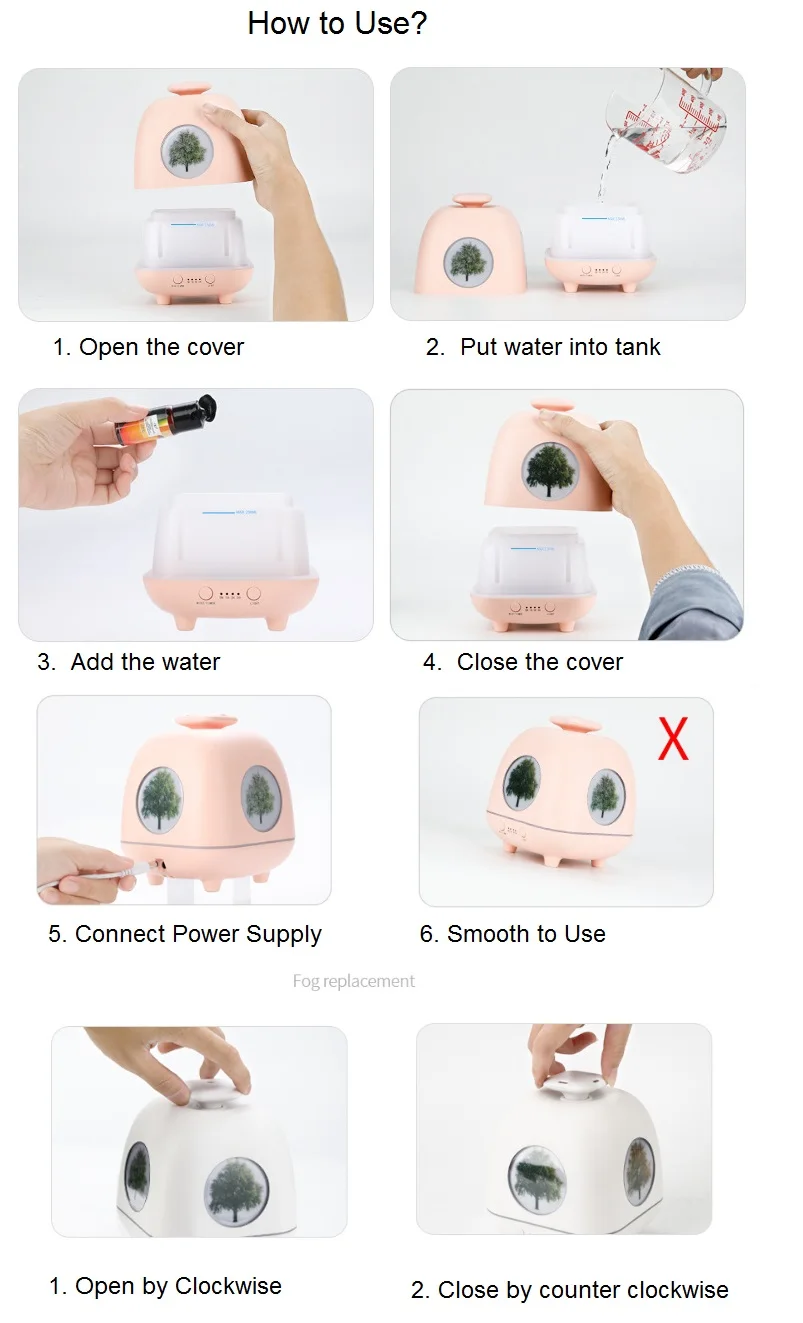 How to Use?

1. Open the cover

2. Put water into tank

3. Add the water

4. Close the cover

X

5. Connect Power Supply

6. Smooth to Use

Fog replacement

1. Open by Clockwise

2. Close by counter clockwise