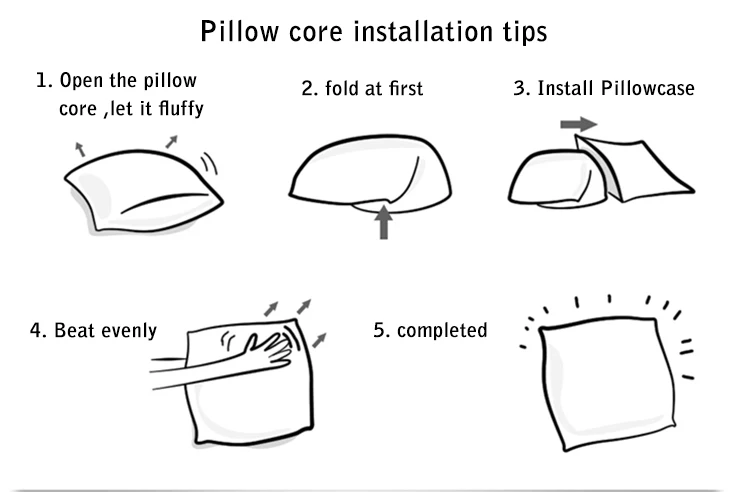 Pillow core installation tips

1. Open the pillow core ,let it fluffy

2. fold at first

3. Install Pillowcase

4. Beat evenly

5. completed