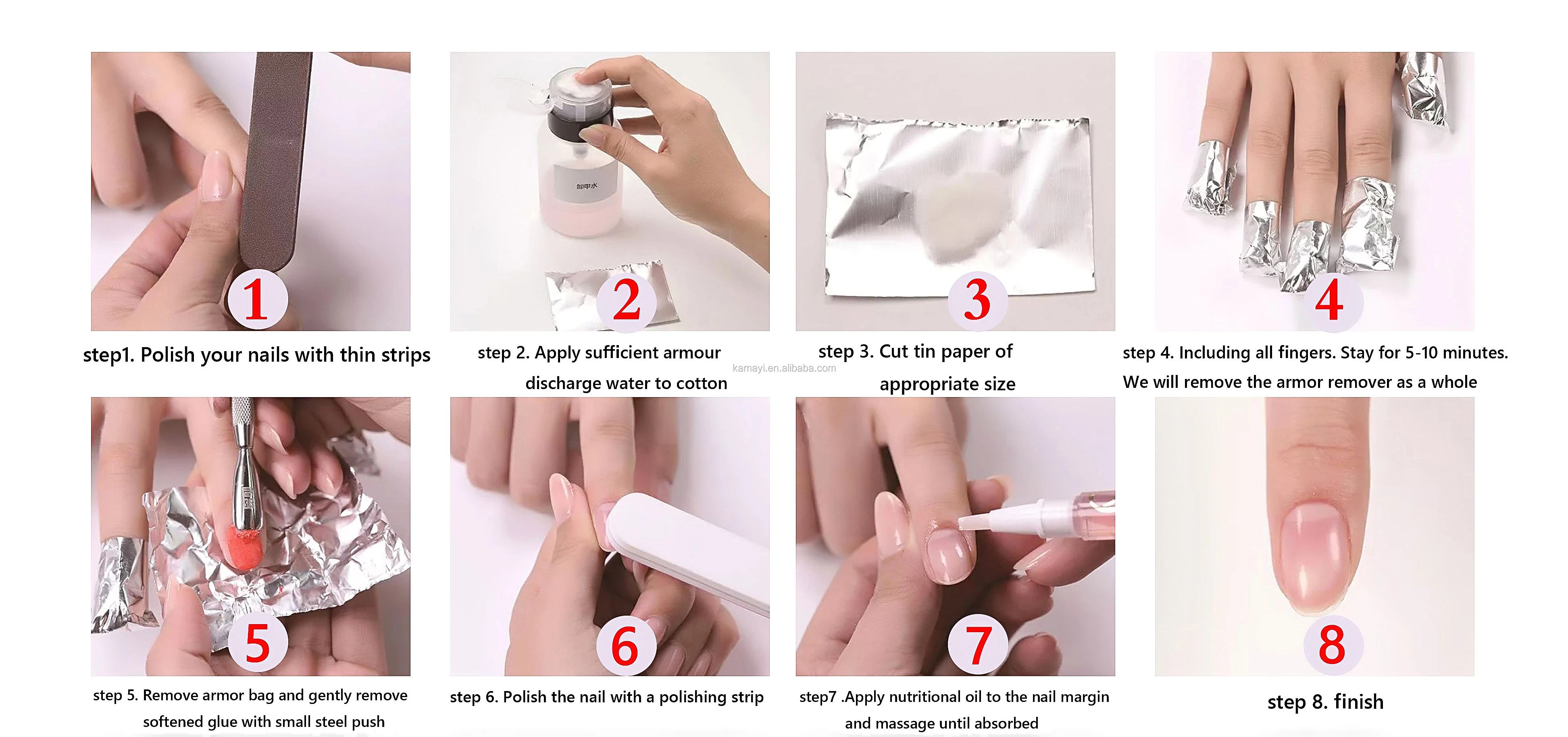 1

step1. Polish your nails with thin strips

卸甲水

2

step 2. Apply sufficient armour discharge water to cotton

kamayi.en.alibaba.com

3

step 3. Cut tin paper of appropriate size

4

step 4. Including all fingers. Stay for 5-10 minutes. We will remove the armor remover as a whole

5

step 5. Remove armor bag and gently remove softened glue with small steel push

6

step 6. Polish the nail with a polishing strip

7

step7 .Apply nutritional oil to the nail margin and massage until absorbed

8

step 8. finish