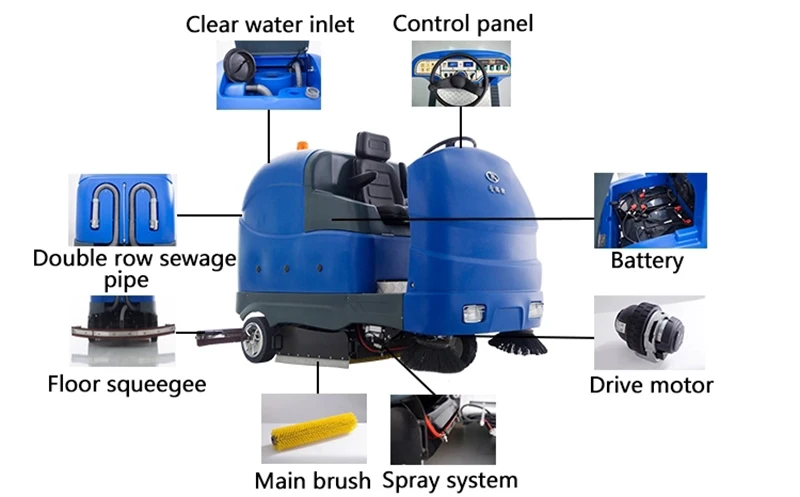 Clear water inlet

Control panel

Double row sewage pipe

Battery

Floor squeegee

Drive motor

Main brush

Spray system