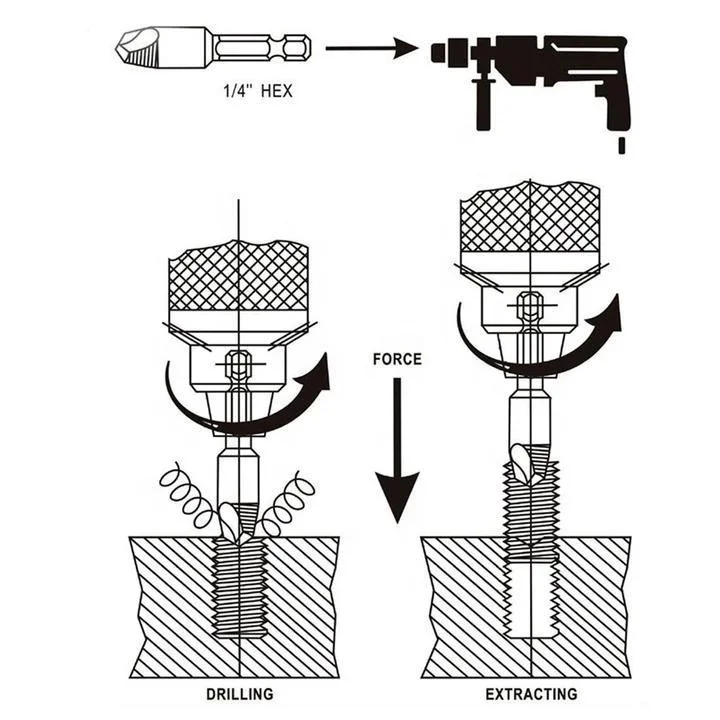 1/4" HEX

FORCE

DRILLING

EXTRACTING