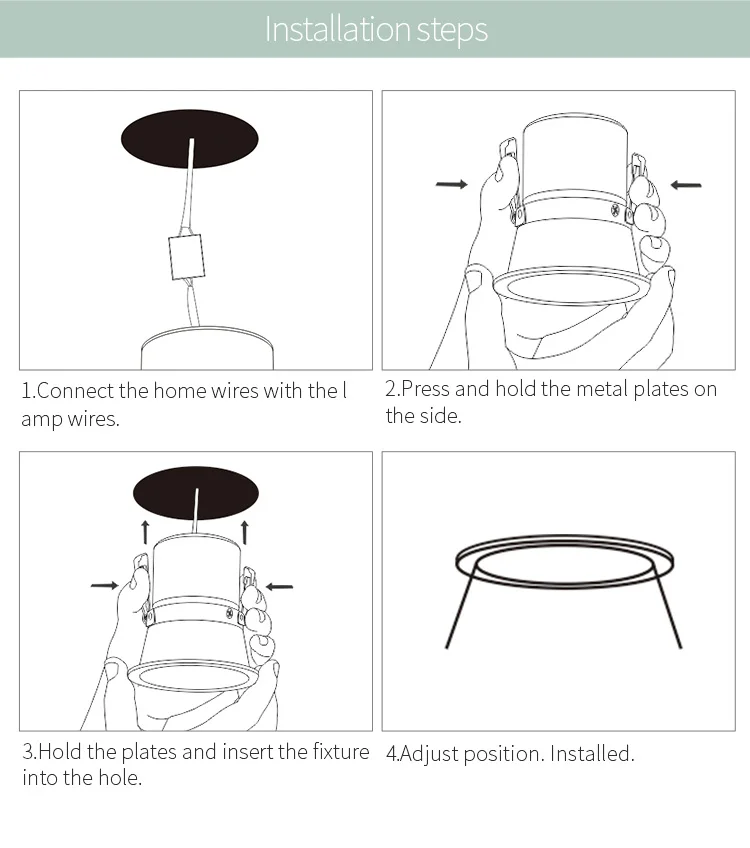 Installation steps

1.Connect the home wires with the l amp wires.

2.Press and hold the metal plates on the side.

3.Hold the plates and insert the fixture into the hole.

4.Adjust position. Installed.