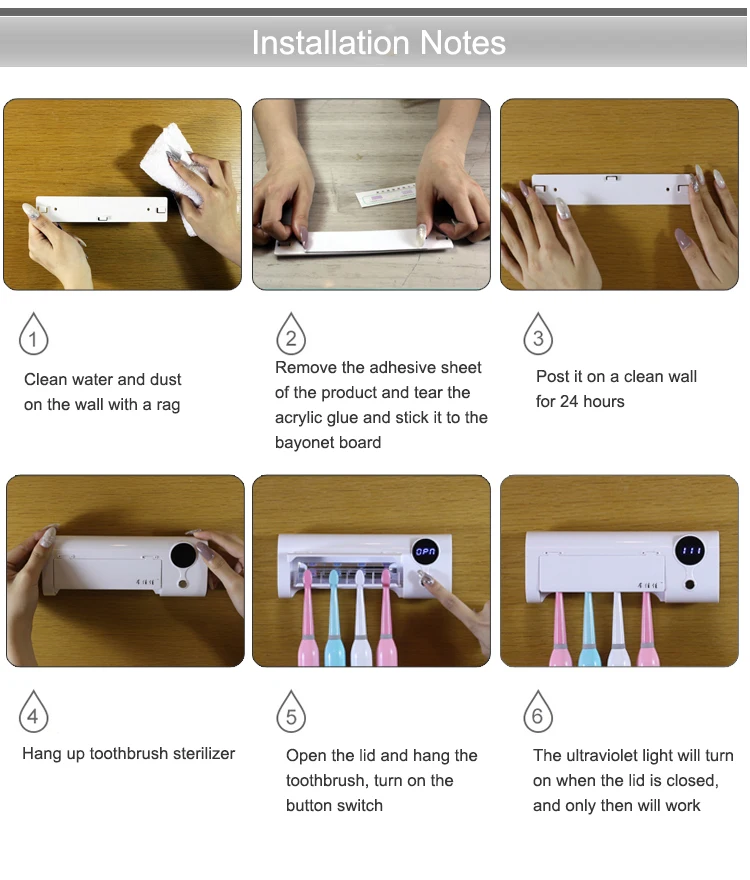 Installation Notes

1

Clean water and dust on the wall with a rag

2

Remove the adhesive sheet of the product and tear the acrylic glue and stick it to the bayonet board

3

Post it on a clean wall for 24 hours

OPN

111

4

Hang up toothbrush sterilizer

5

Open the lid and hang the toothbrush, turn on the button switch

6

The ultraviolet light will turn on when the lid is closed, and only then will work