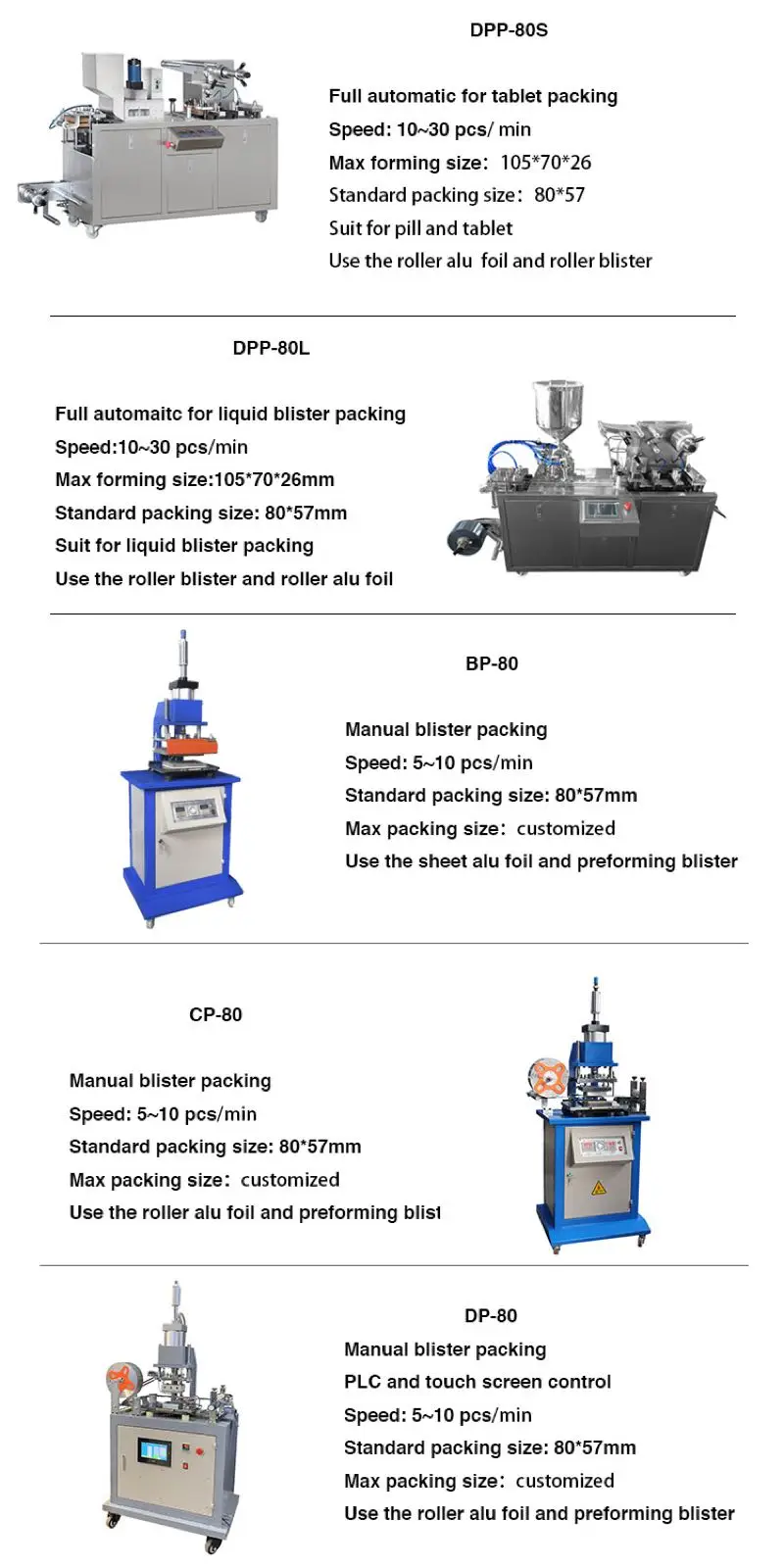 DPP-80S

Full automatic for tablet packing
Speed: 10~30 pcs/ min
Max forming size: 105*70*26
Standard packing size: 80*57
Suit for pill and tablet
Use the roller alu foil and roller blister

DPP-80L

Full automaitc for liquid blister packing
Speed:10~30 pcs/min
Max forming size:105*70*26mm
Standard packing size: 80*57mm
Suit for liquid blister packing
Use the roller blister and roller alu foil

BP-80

Manual blister packing
Speed: 5~10 pcs/min
Standard packing size: 80*57mm
Max packing size: customized
Use the sheet alu foil and preforming blister

CP-80

Manual blister packing
Speed: 5~10 pcs/min
Standard packing size: 80*57mm
Max packing size: customized
Use the roller alu foil and preforming blist

DP-80
Manual blister packing
PLC and touch screen control
Speed: 5~10 pcs/min
Standard packing size: 80*57mm
Max packing size: customized
Use the roller alu foil and preforming blister