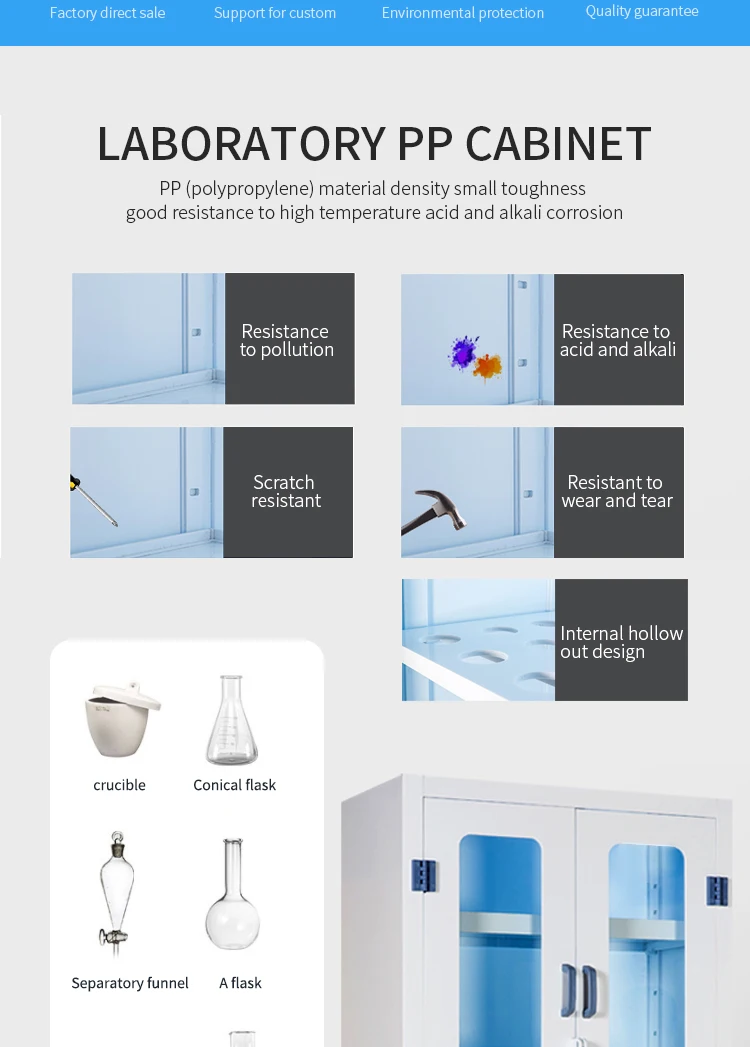 Factory direct sale Support for custom Environmental protection Quality guarantee

LABORATORY PP CABINET

PP (polypropylene) material density small toughness good resistance to high temperature acid and alkali corrosion

Resistance to pollution

Resistance to acid and alkali

Scratch resistant

Resistant to wear and tear

Internal hollow out design

crucible

Conical flask

Separatory funnel

A flask