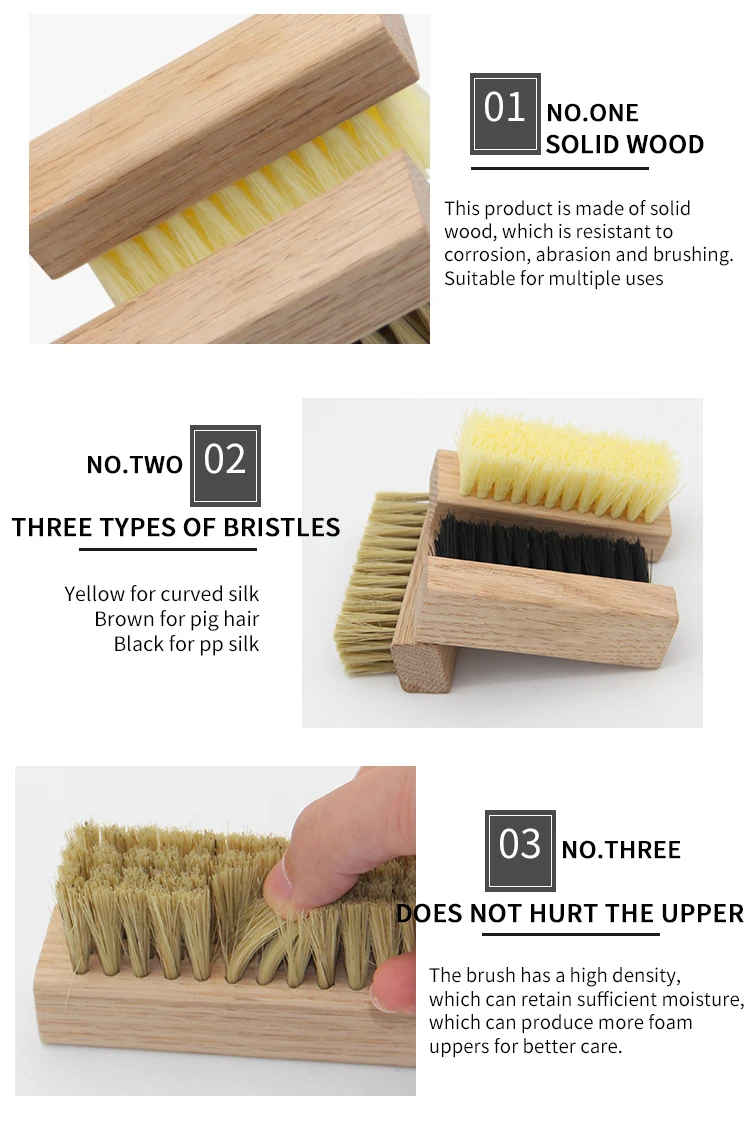 01 NO.ONE
SOLID WOOD

This product is made of solid wood, which is resistant to corrosion, abrasion and brushing. Suitable for multiple uses

NO.TWO 02
THREE TYPES OF BRISTLES

Yellow for curved silk
Brown for pig hair
Black for pp silk

03 NO.THREE
DOES NOT HURT THE UPPER

The brush has a high density, which can retain sufficient moisture, which can produce more foam uppers for better care.