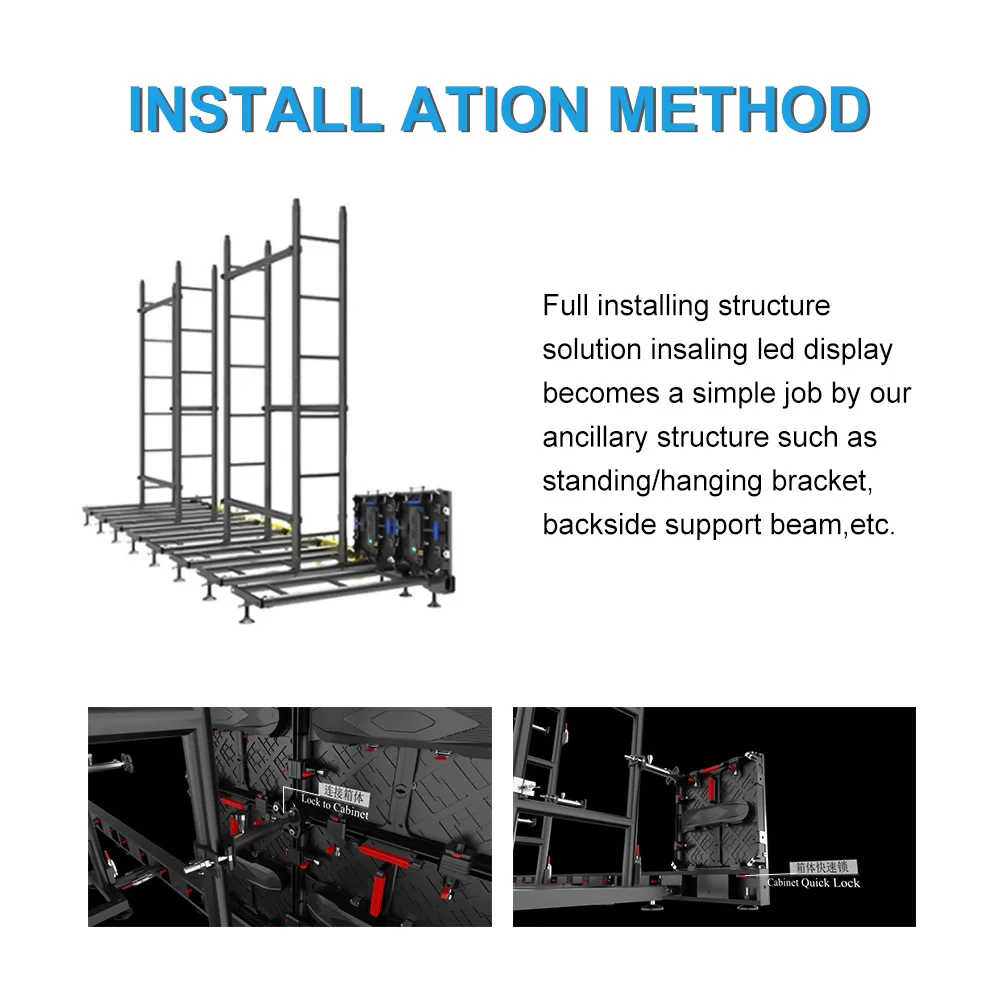 INSTALL ATION METHOD

Full installing structure solution insaling led display becomes a simple job by our ancillary structure such as standing/hanging bracket, backside support beam,etc.

连接箱体
Lock to Cabinet

箱体快速锁
Cabinet Quick Lock