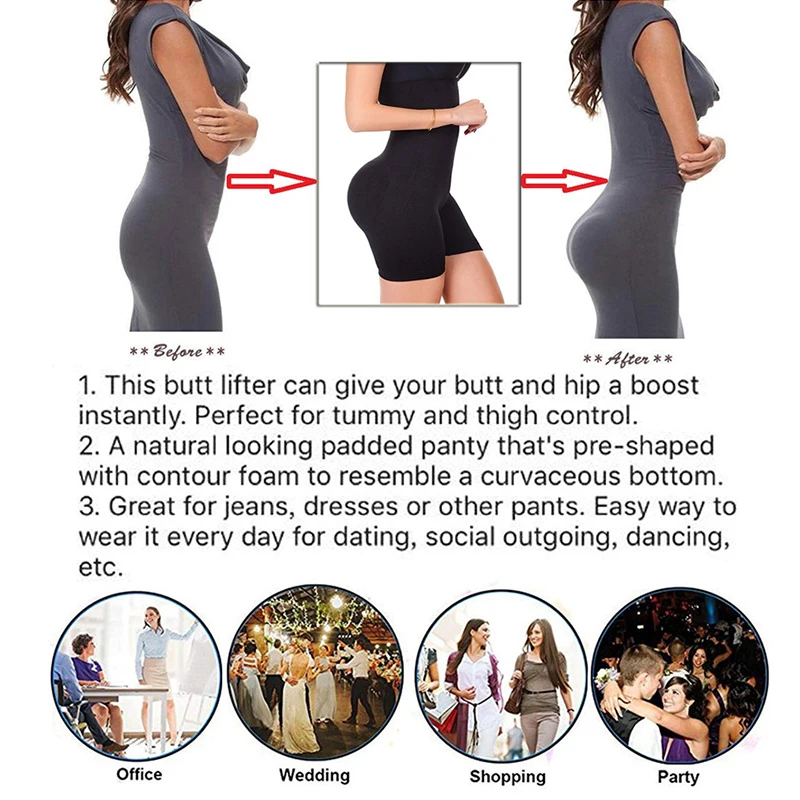 ** Before **

** After **

1. This butt lifter can give your butt and hip a boost instantly. Perfect for tummy and thigh control.
2. A natural looking padded panty that's pre-shaped with contour foam to resemble a curvaceous bottom.
3. Great for jeans, dresses or other pants. Easy way to wear it every day for dating, social outgoing, dancing, etc.

Office

Wedding

Shopping

Party