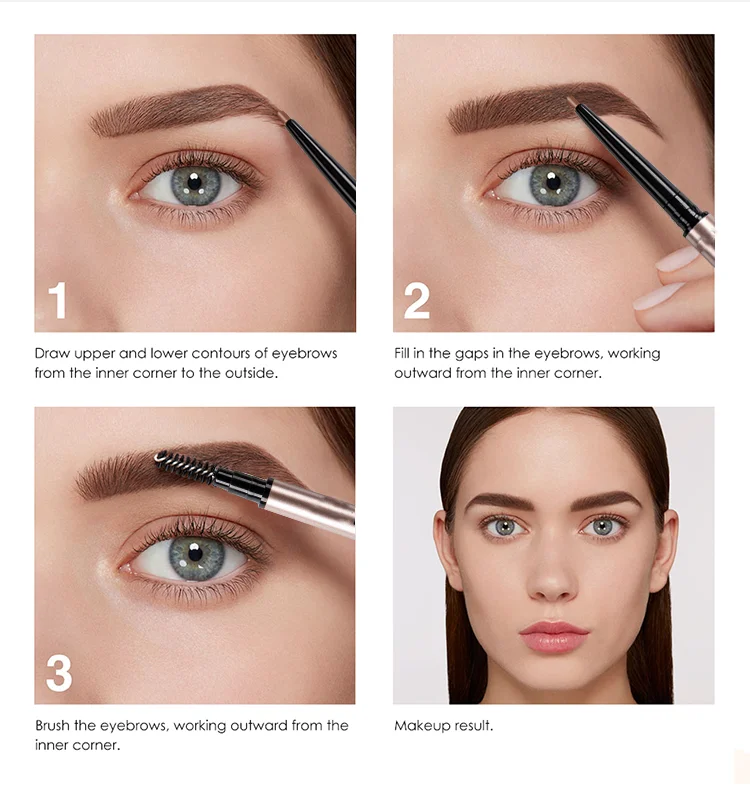 1

Draw upper and lower contours of eyebrows from the inner corner to the outside.

2

Fill in the gaps in the eyebrows, working outward from the inner corner.

3

Brush the eyebrows, working outward from the inner corner.

Makeup result.