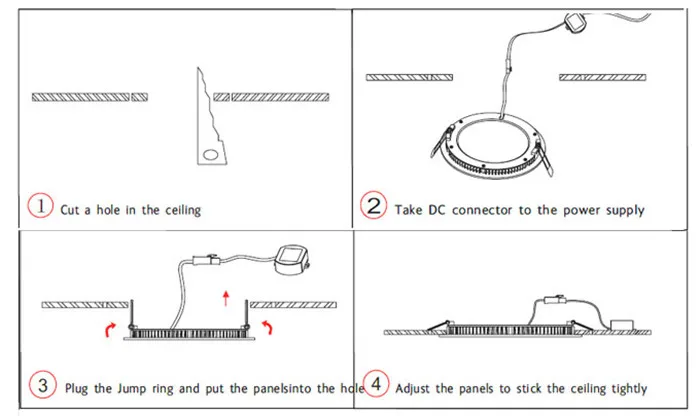 1 Cut a hole in the ceiling

2 Take DC connector to the power supply

3 Plug the Jump ring and put the panelsinto the hole

4 Adjust the panels to stick the ceiling tightly