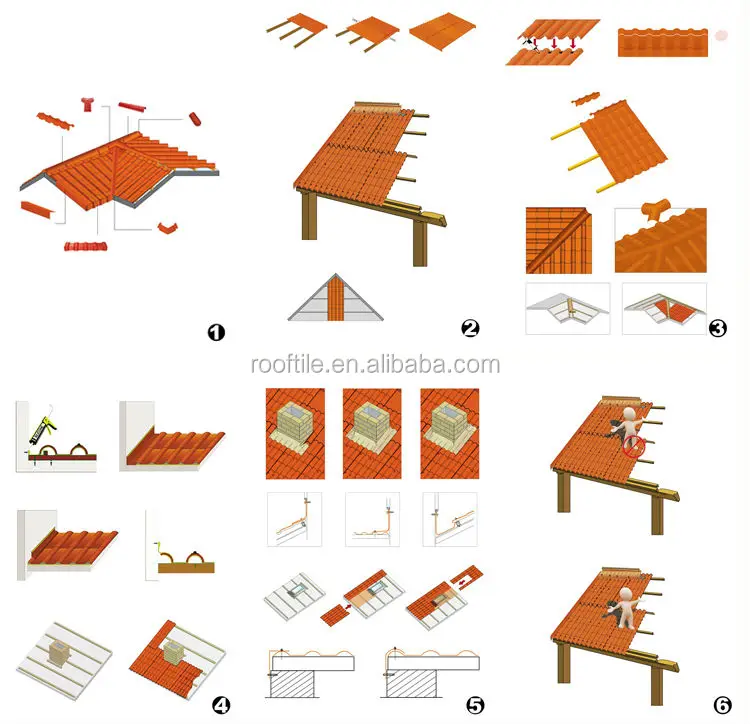 1

2

3

rooftile.en.alibaba.com

4

5

6