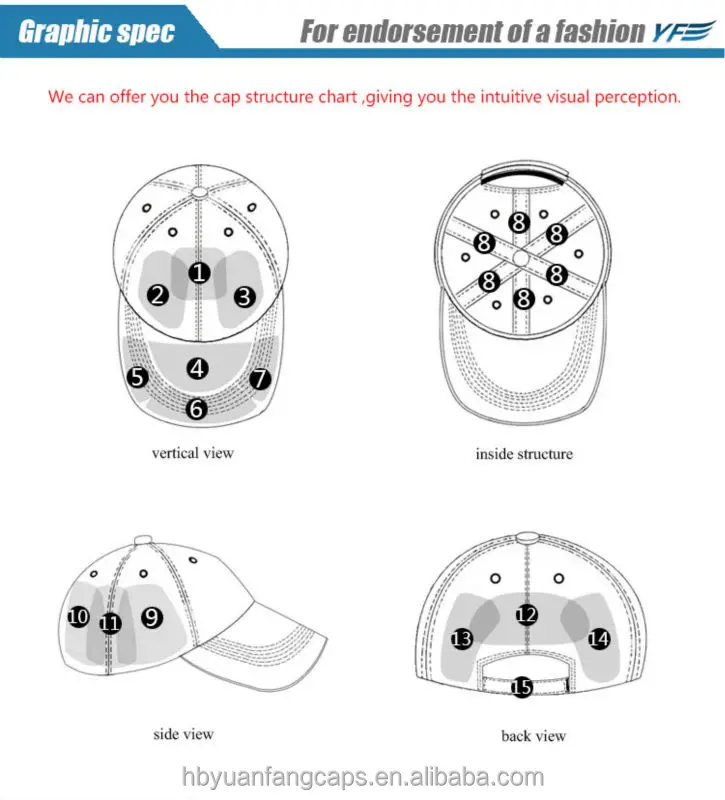 Graphic spec

For endorsement of a fashion YF

We can offer you the cap structure chart ,giving you the intuitive visual perception.

1
2
3
4
5
6
7

vertical view

8
8
8
8
8
8

inside structure

10
11
9

side view

12
13
14
15

back view

hbyuanfangcaps.en.alibaba.com