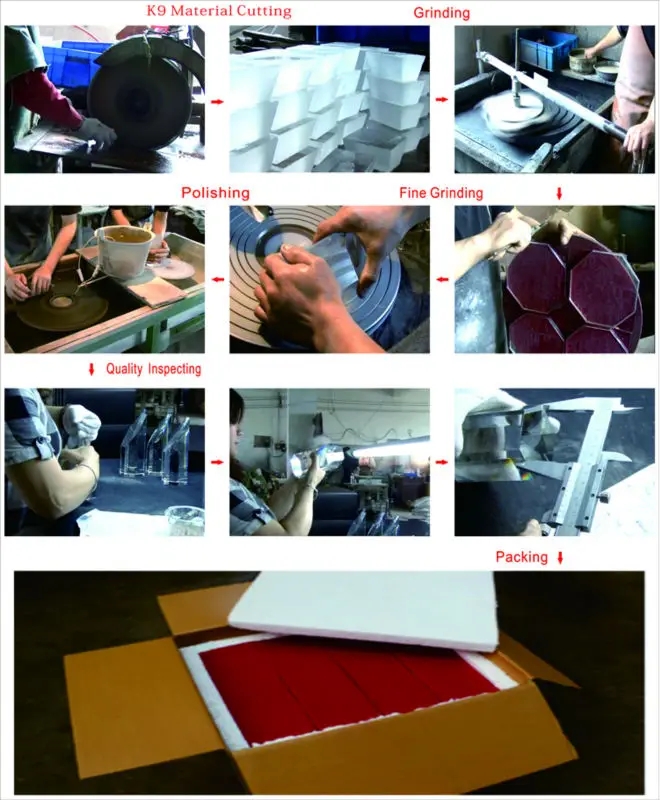 K9 Material Cutting

Grinding

Polishing

Fine Grinding

Quality Inspecting

Packing