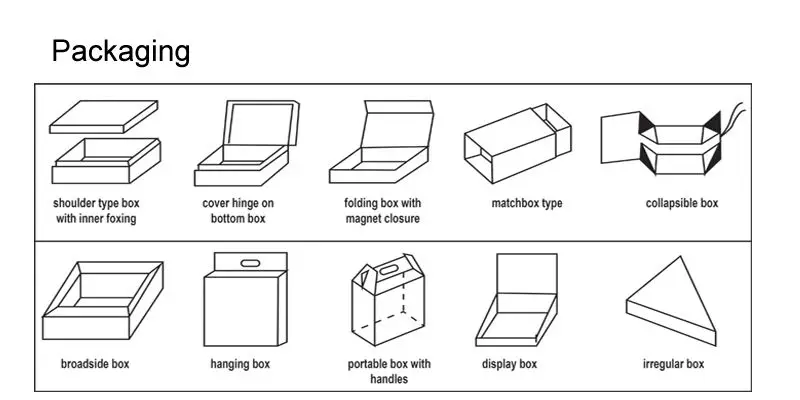 Packaging

shoulder type box with inner foxing

cover hinge on bottom box

folding box with magnet closure

matchbox type

collapsible box

broadside box

hanging box

portable box with handles

display box

irregular box