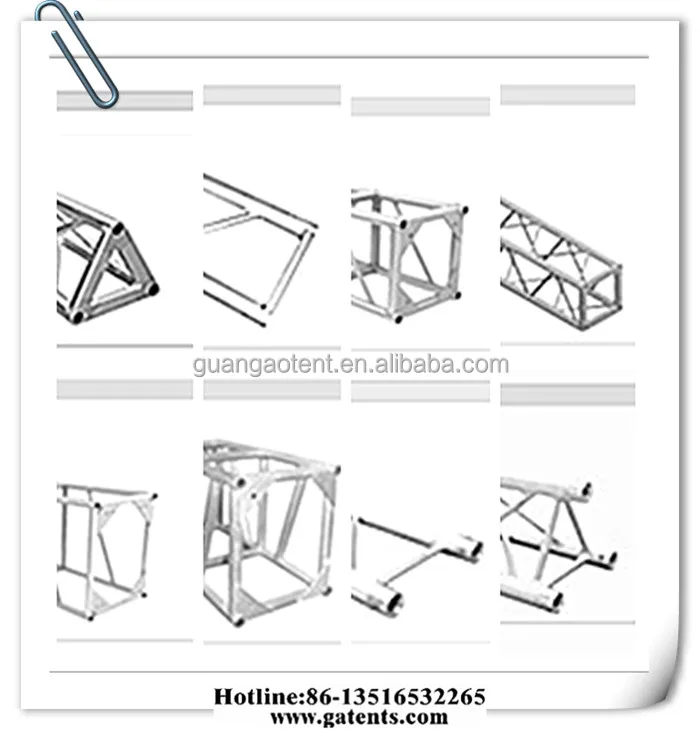 guangaotent.en.alibaba.com

Hotline:86-13516532265
www.gatents.com