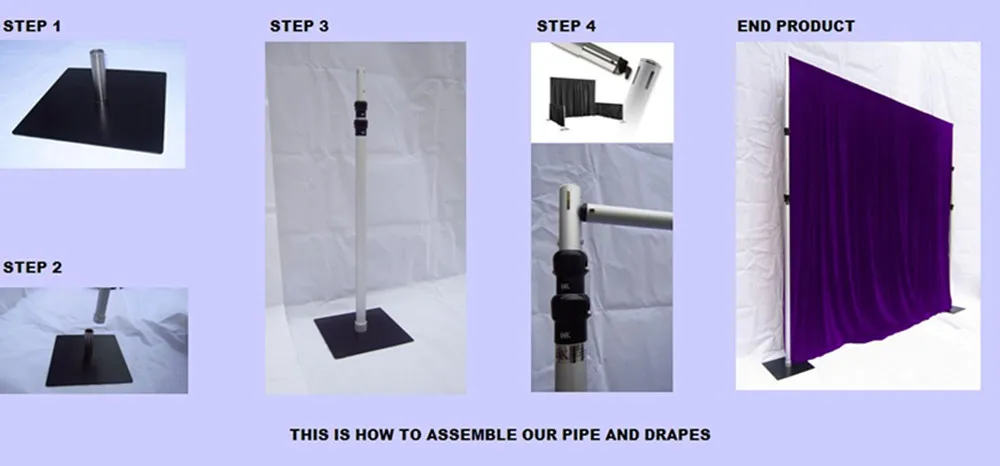 STEP 1

STEP 2

STEP 3

STEP 4

END PRODUCT

THIS IS HOW TO ASSEMBLE OUR PIPE AND DRAPES