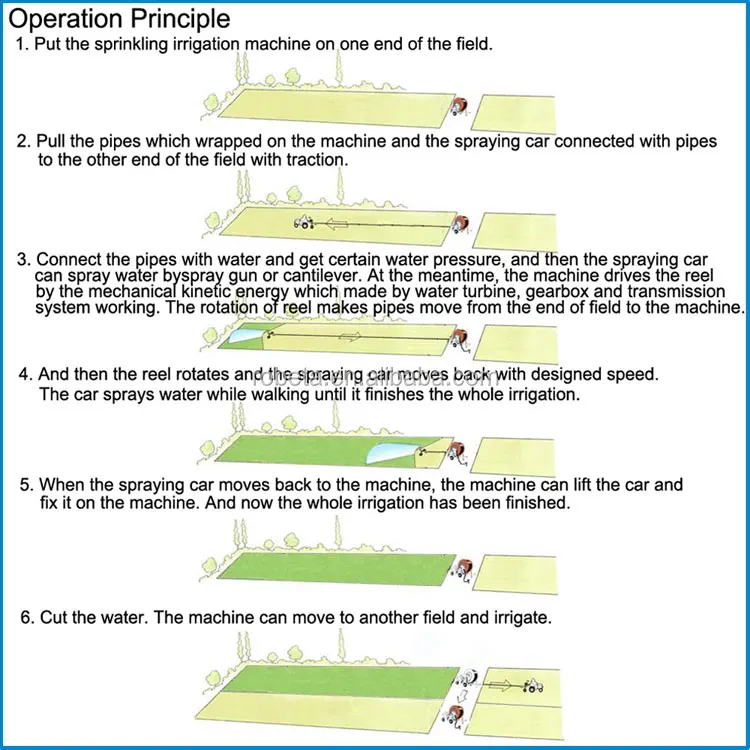 Operation Principle

1. Put the sprinkling irrigation machine on one end of the field.

2. Pull the pipes which wrapped on the machine and the spraying car connected with pipes to the other end of the field with traction.

3. Connect the pipes with water and get certain water pressure, and then the spraying car can spray water byspray gun or cantilever. At the meantime, the machine drives the reel by the mechanical kinetic energy which made by water turbine, gearbox and transmission system working. The rotation of reel makes pipes move from the end of field to the machine.

4. And then the reel rotates and the spraying car moves back with designed speed. The car sprays water while walking until it finishes the whole irrigation.

robota.en.alibaba.com

5. When the spraying car moves back to the machine, the machine can lift the car and fix it on the machine. And now the whole irrigation has been finished.

6. Cut the water. The machine can move to another field and irrigate.