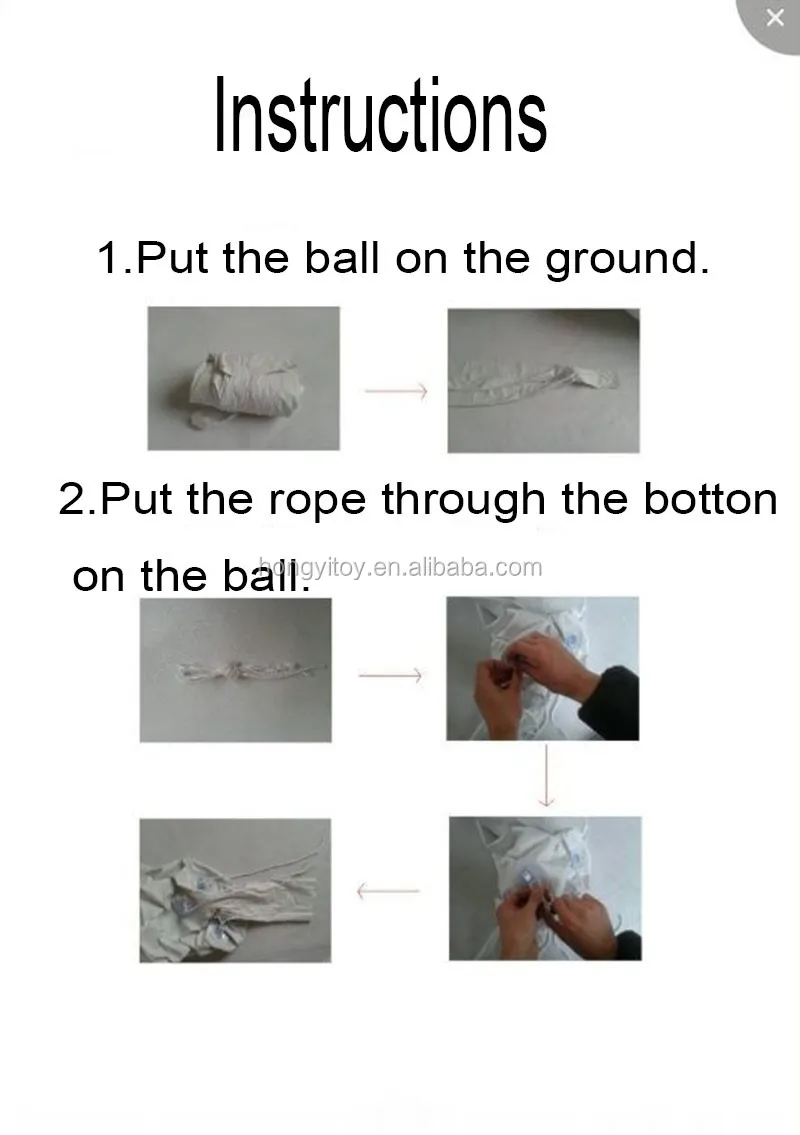 ×

Instructions

1.Put the ball on the ground.

2.Put the rope through the botton on the ball.

hongyitoy.en.alibaba.com